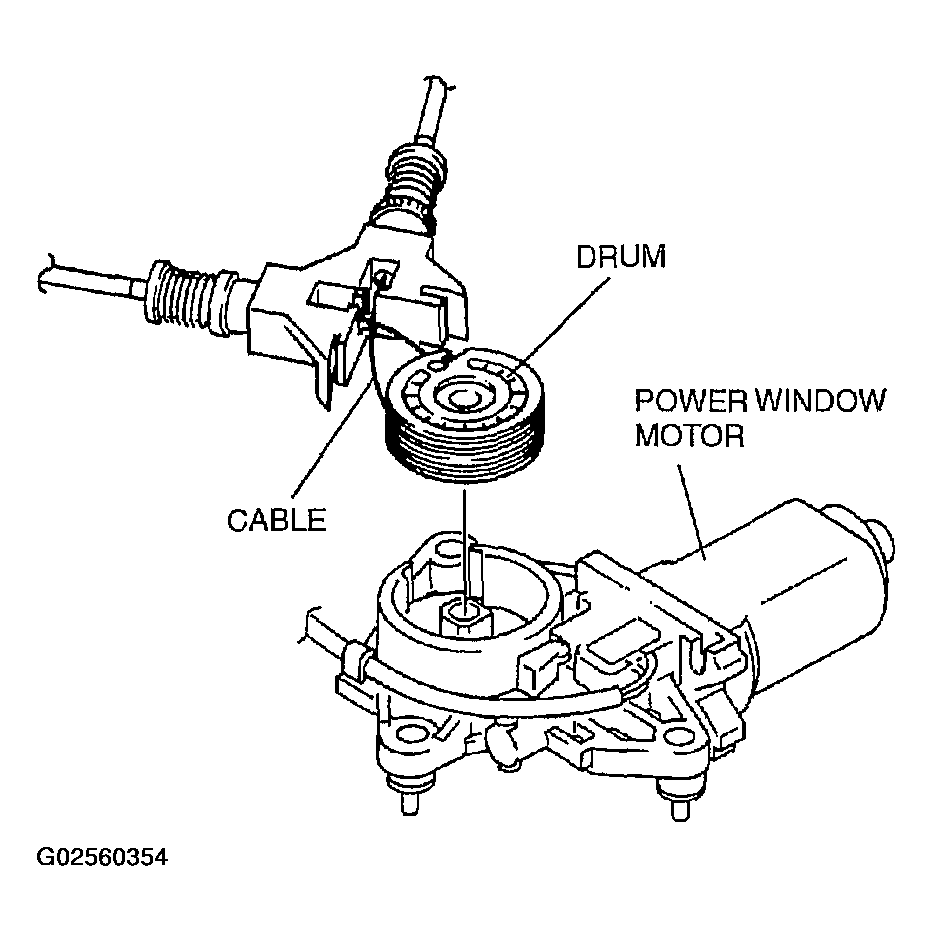 DRUM

POWER WINDOW MOTOR

CABLE

G02560354