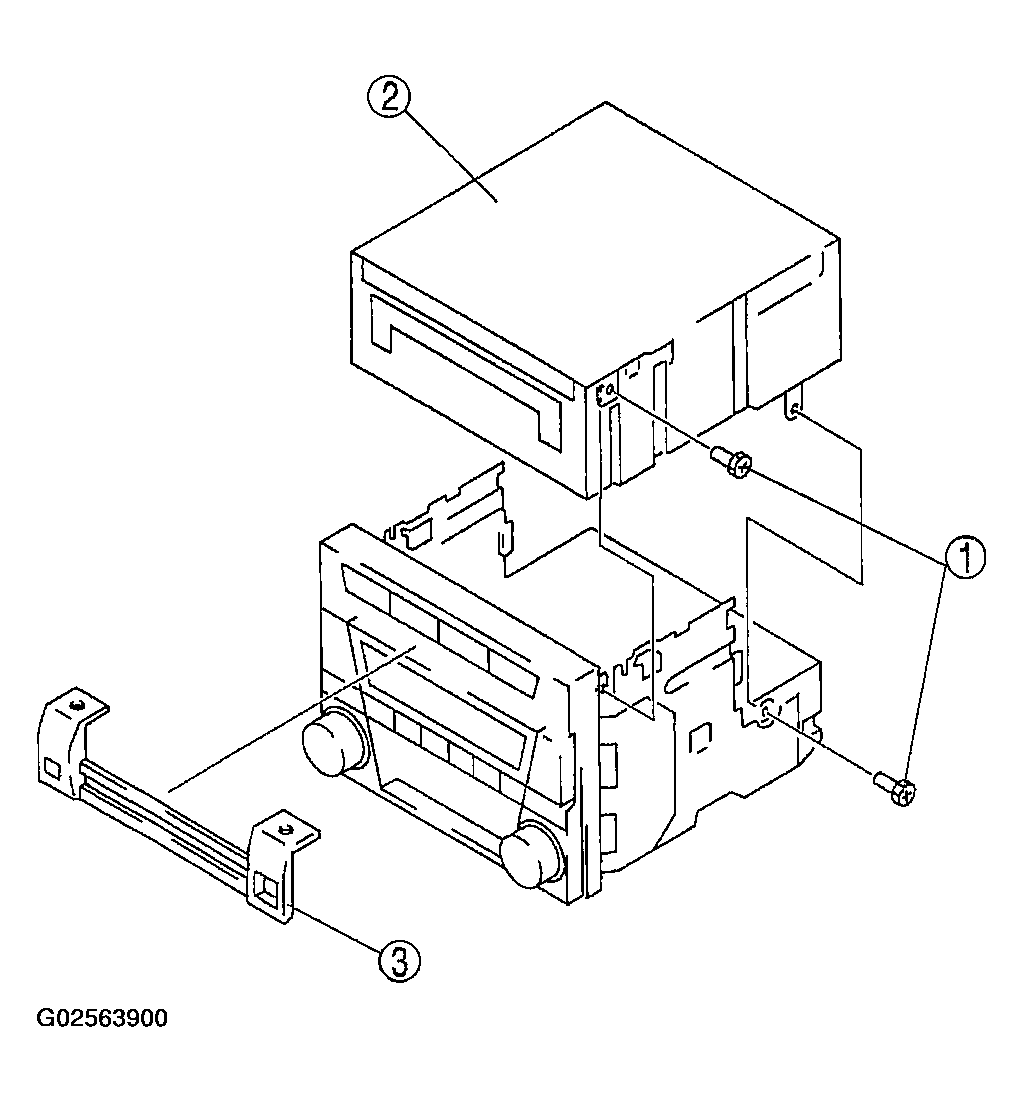 2
1
3
G02563900