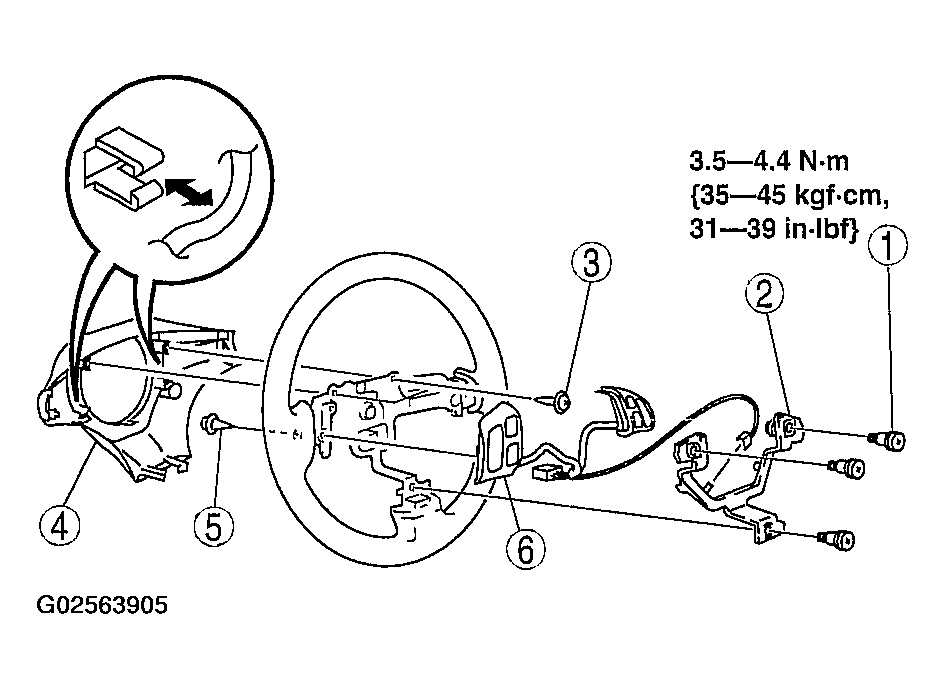 3.5—4.4 N·m
{35—45 kgf·cm,
31—39 in·lbf}

1

2

3

4

5

6

G02563905