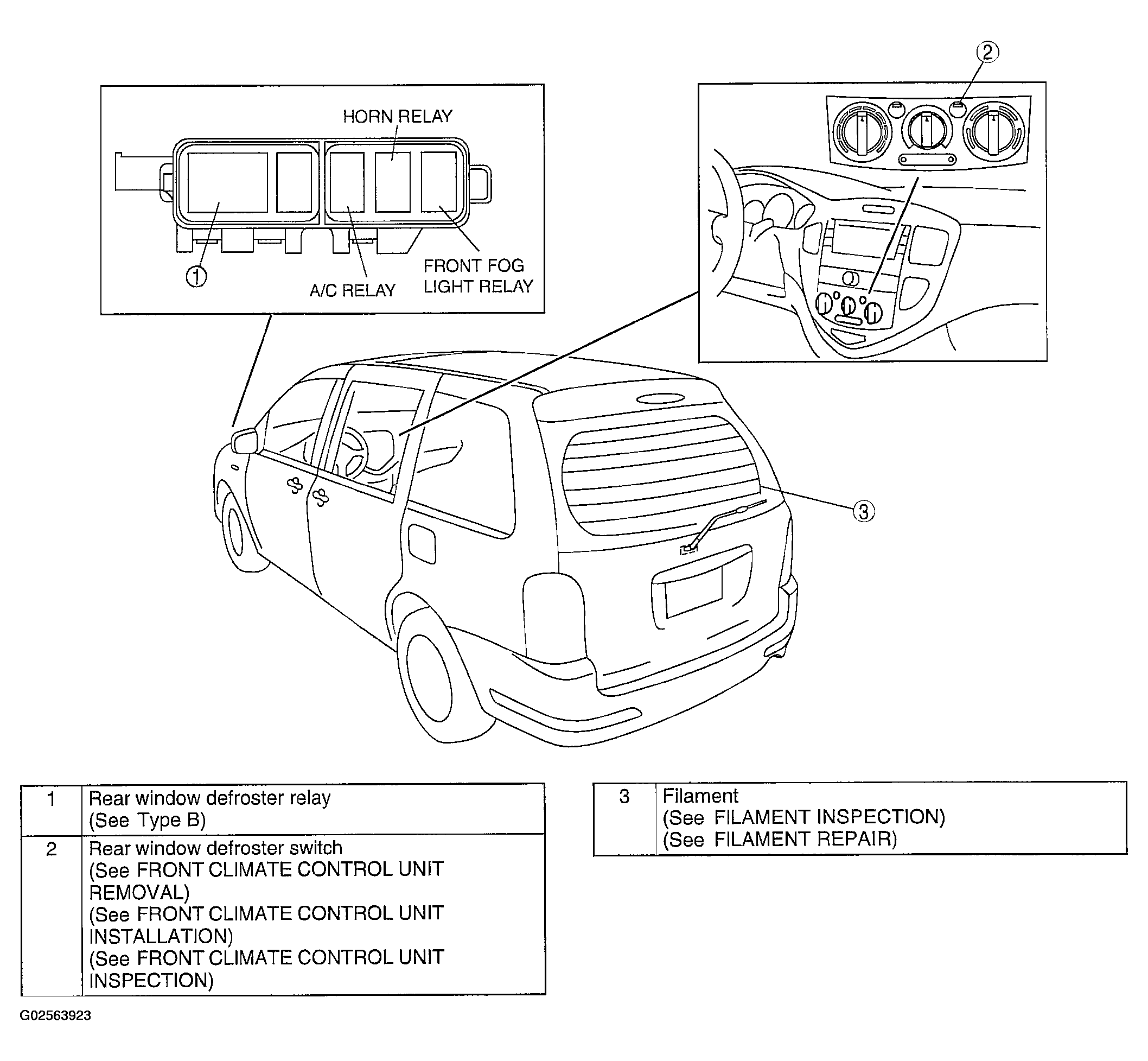 HORN RELAY

①

A/C RELAY

FRONT FOG LIGHT RELAY

②

③

| 1 | Rear window defroster relay (See Type B) |
|---|---|
| 2 | Rear window defroster switch (See FRONT CLIMATE CONTROL UNIT REMOVAL) (See FRONT CLIMATE CONTROL UNIT INSTALLATION) (See FRONT CLIMATE CONTROL UNIT INSPECTION) |

| 3 | Filament (See FILAMENT INSPECTION) (See FILAMENT REPAIR) |
|---|---|

G02563923