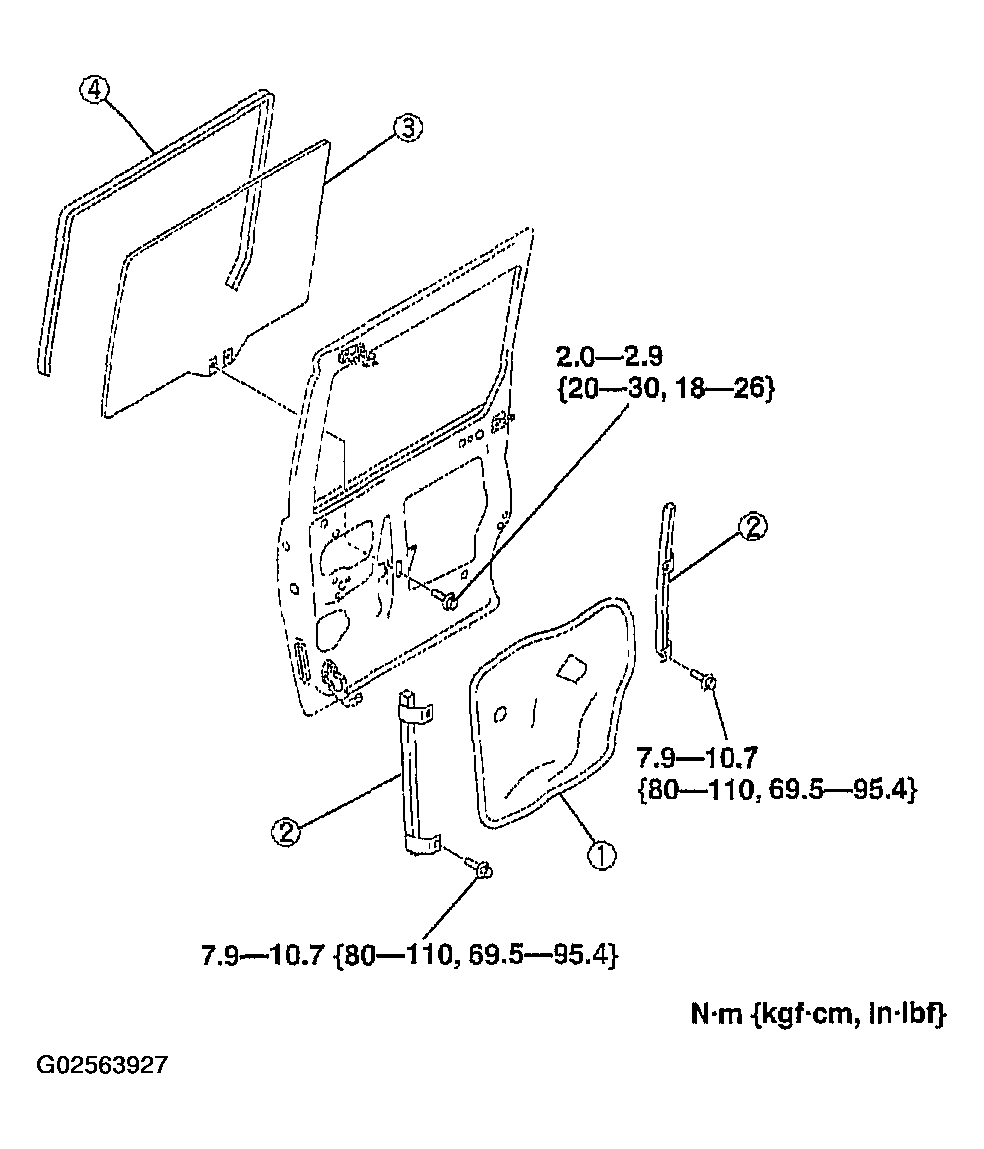 4

3

2.0—2.9
{20—30, 18—26}

2

7.9—10.7
{80—110, 69.5—95.4}

2

1

7.9—10.7 {80—110, 69.5—95.4}

N·m {kgf·cm, in·lbf}

G02563927