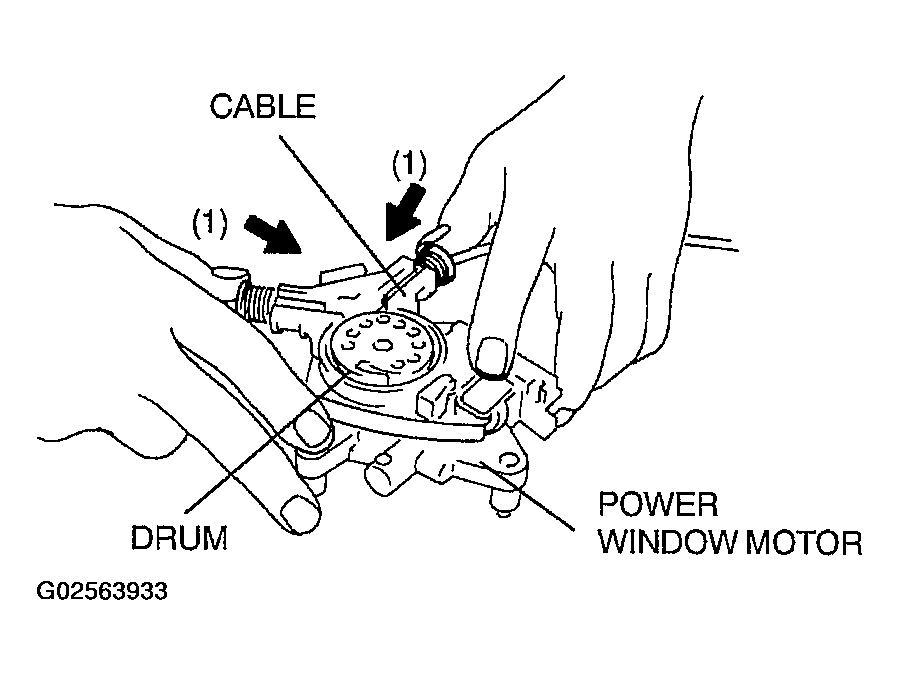 CABLE

(1)

(1)

DRUM

POWER WINDOW MOTOR

G02563933