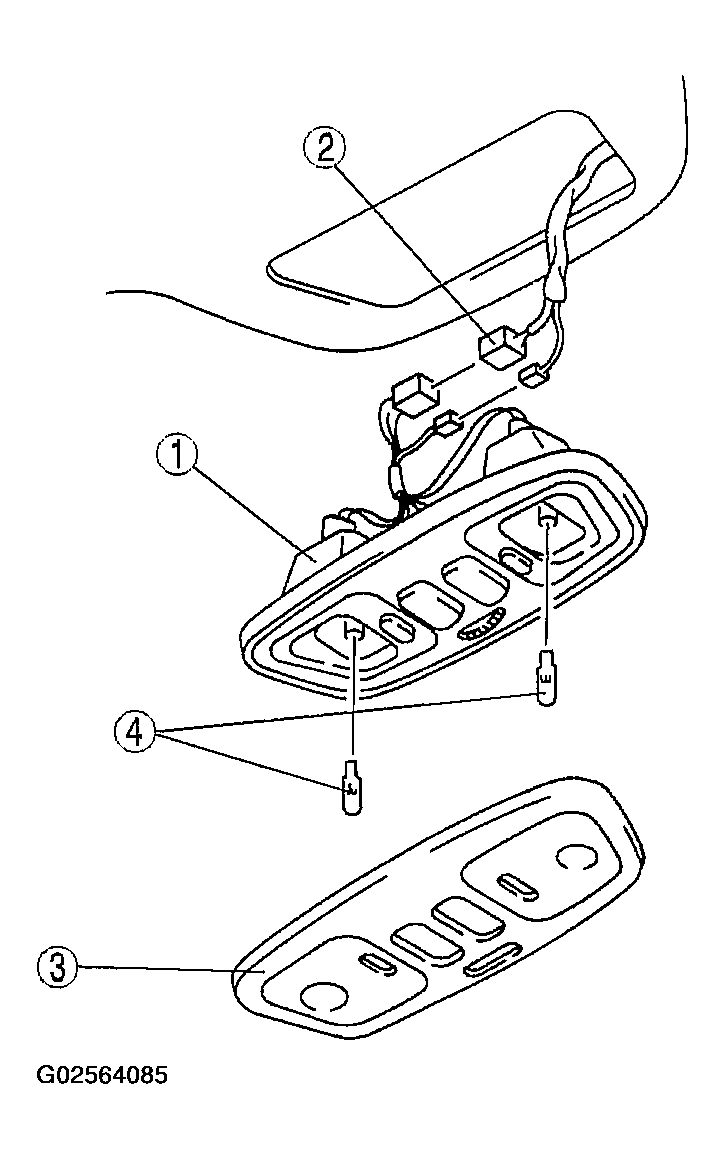 2
1
4
3
G02564085