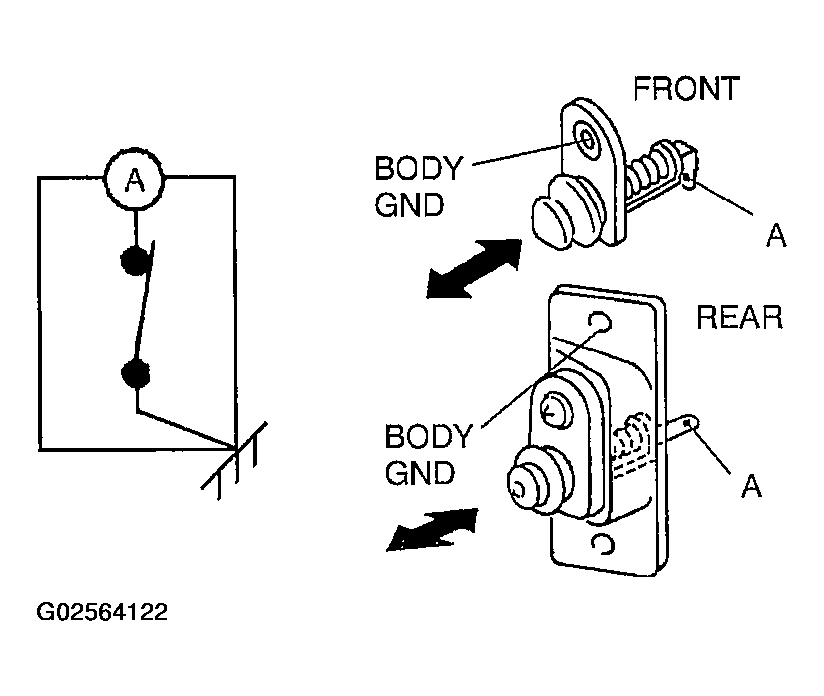 A

FRONT

BODY GND

A

REAR

BODY GND

A

G02564122