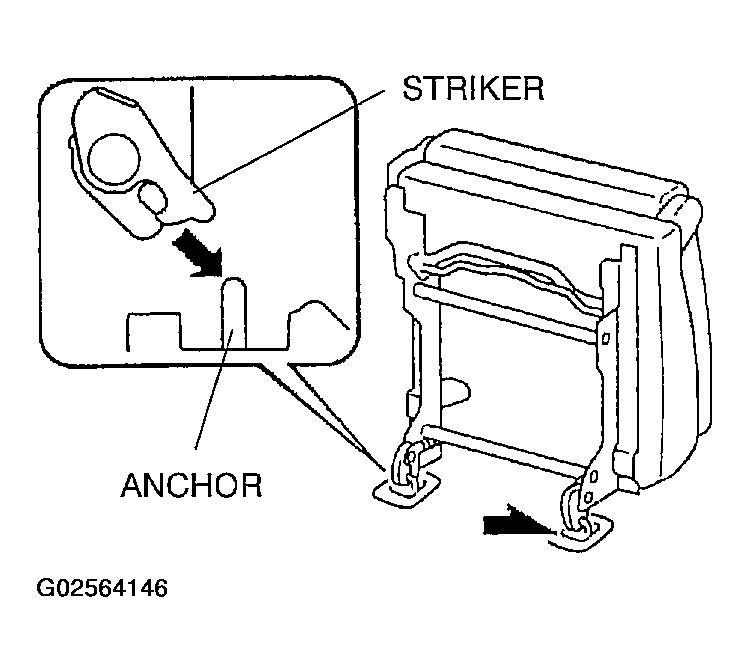 STRIKER

ANCHOR

G02564146