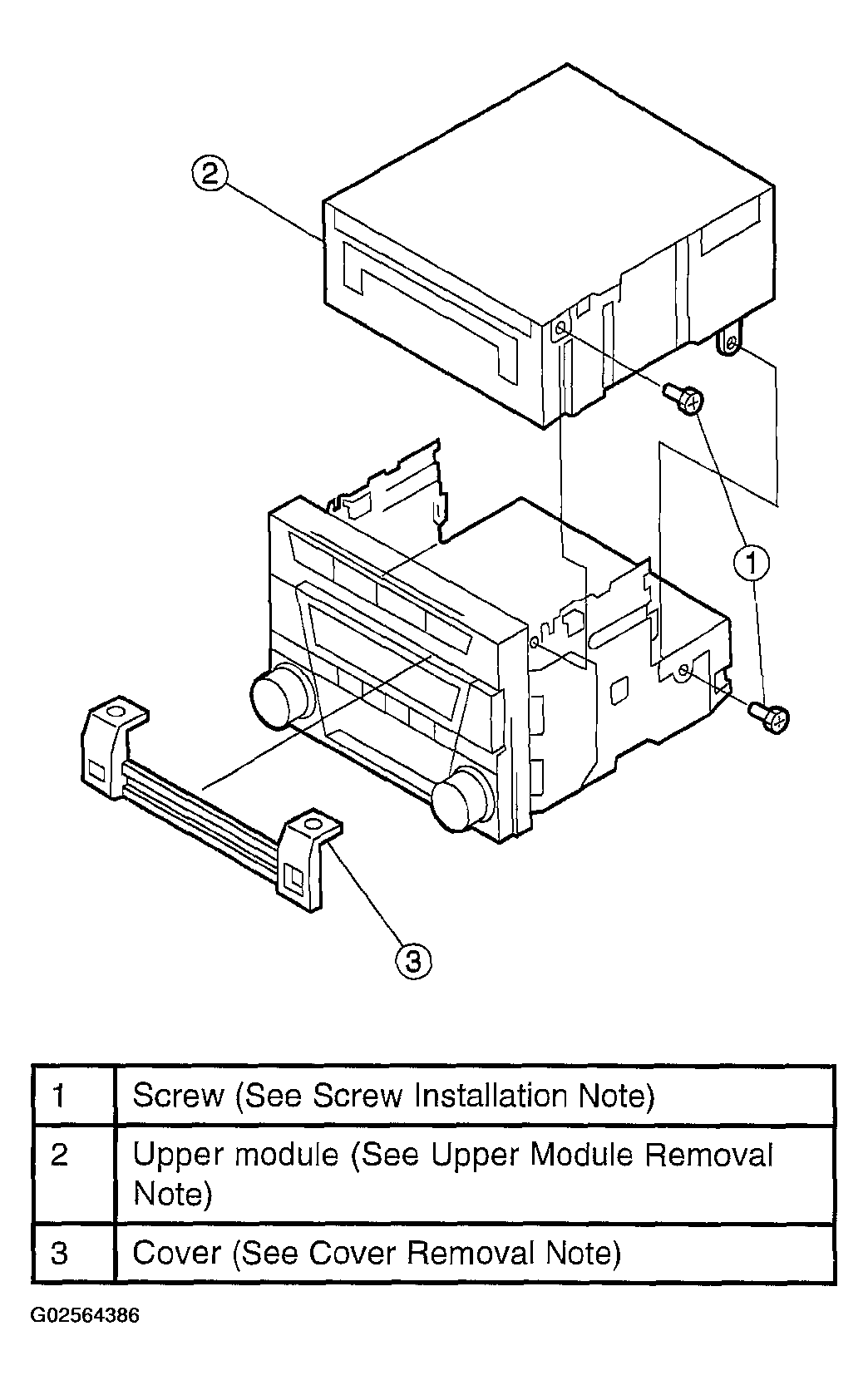 2

1

3

| 1 | Screw (See Screw Installation Note) |
|---|---|
| 2 | Upper module (See Upper Module Removal Note) |
| 3 | Cover (See Cover Removal Note) |

G02564386