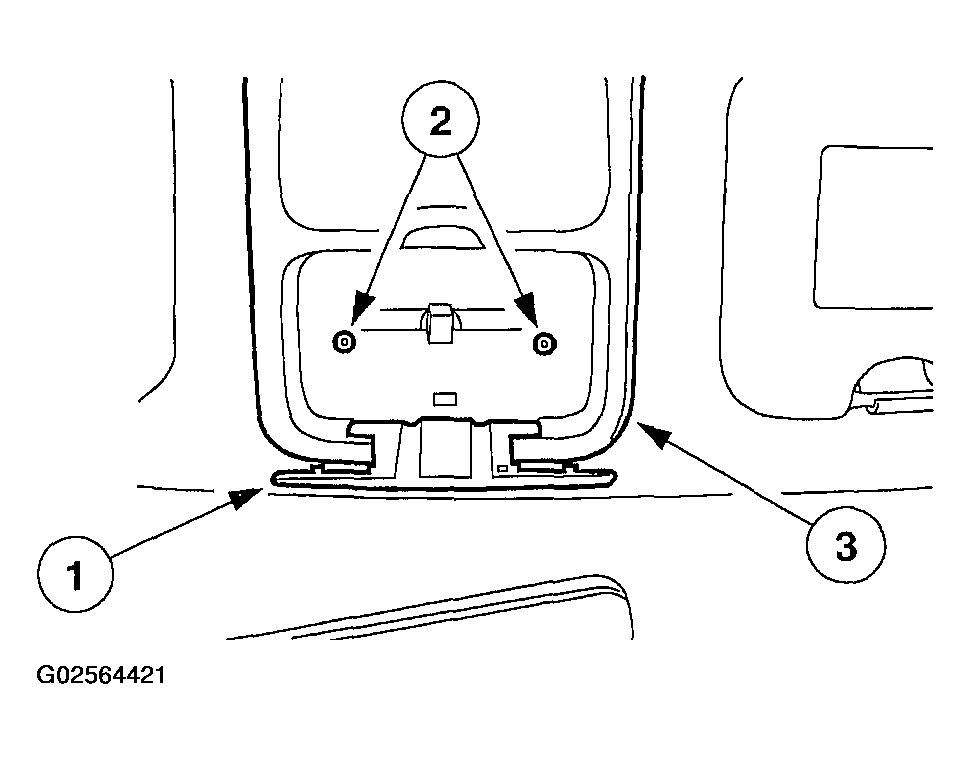 2

1

3

G02564421