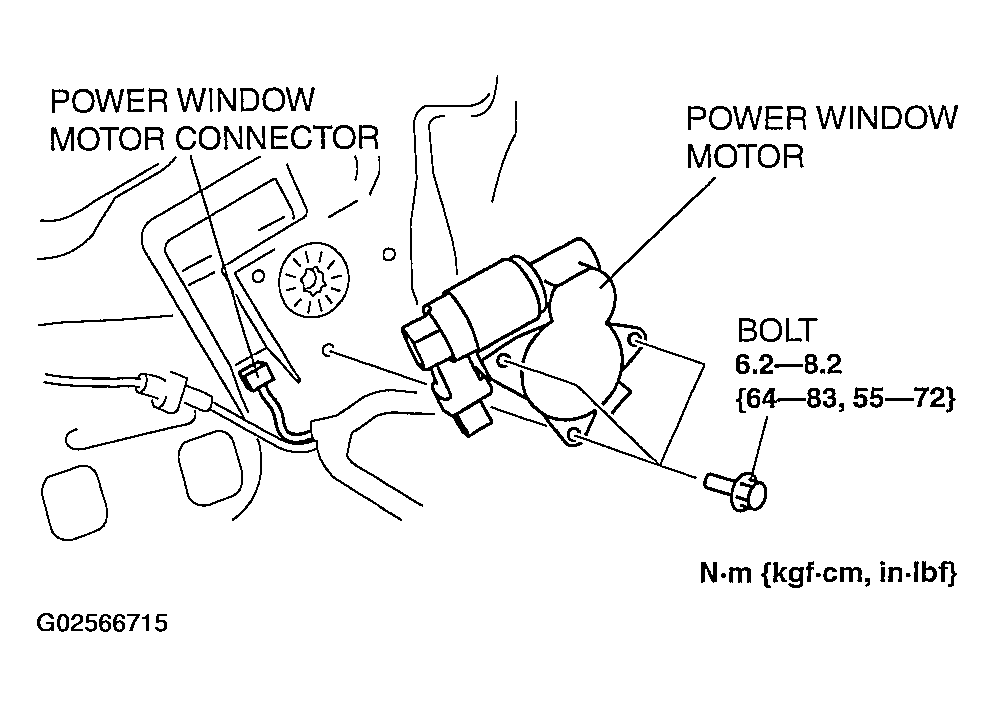 POWER WINDOW MOTOR CONNECTOR

POWER WINDOW MOTOR

BOLT
6.2—8.2
{64—83, 55—72}

N·m {kgf·cm, in·lbf}

G02566715