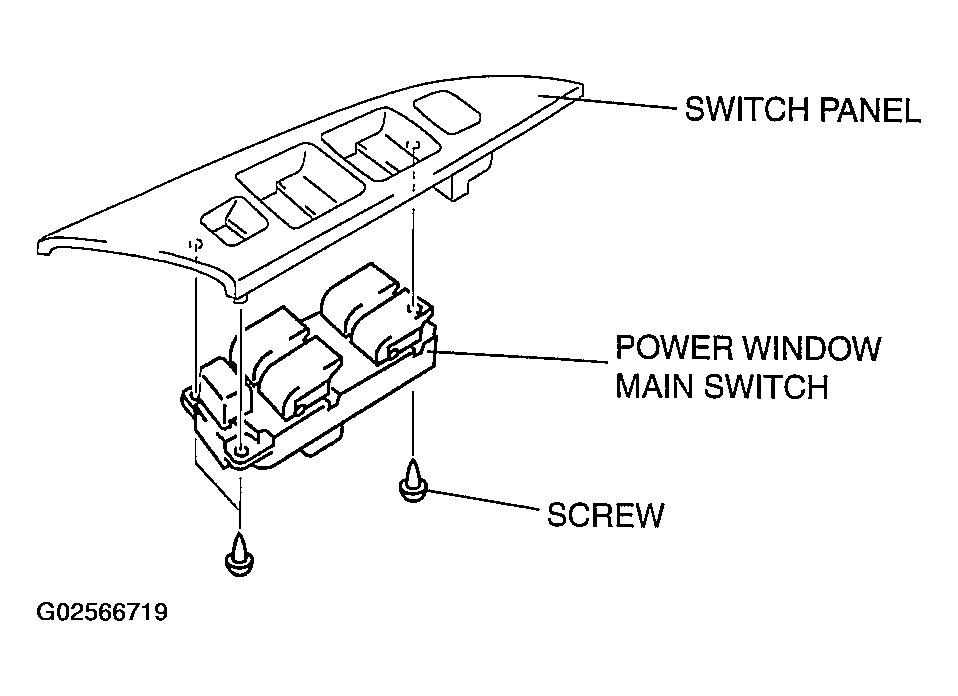 SWITCH PANEL

POWER WINDOW
MAIN SWITCH

SCREW

G02566719