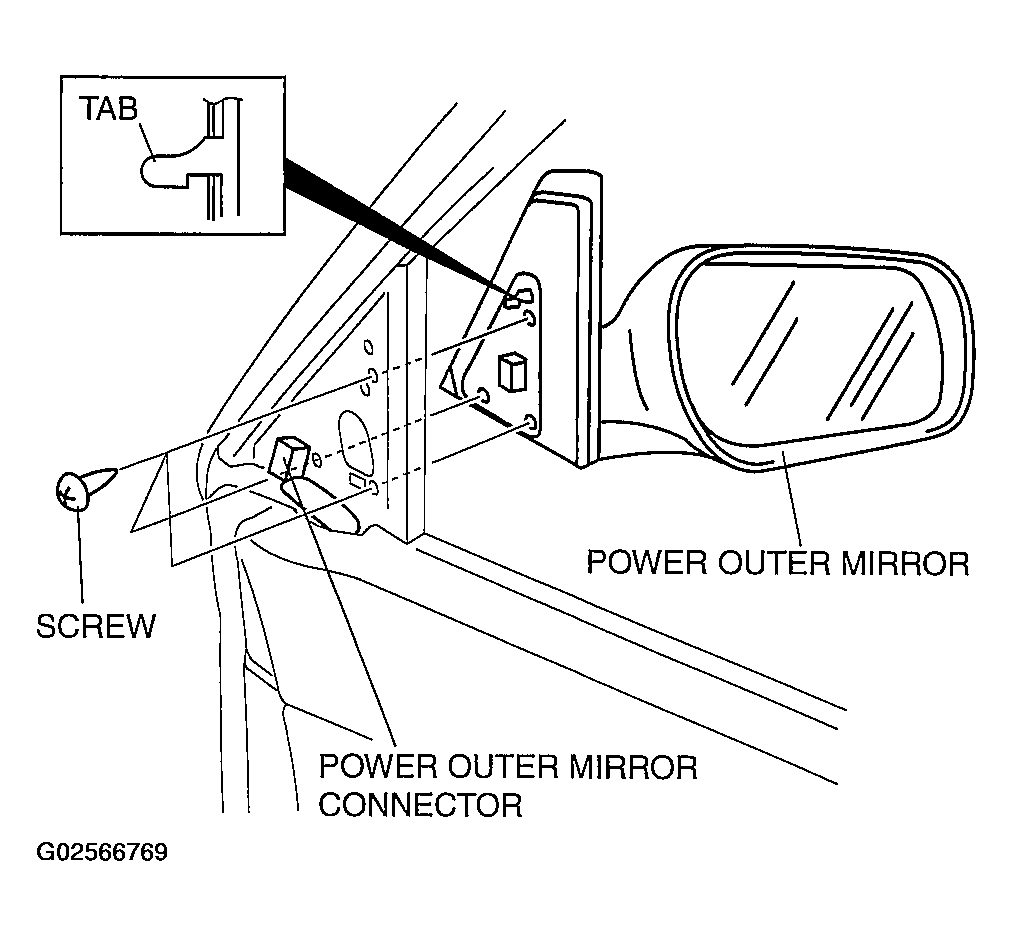 TAB

POWER OUTER MIRROR

SCREW

POWER OUTER MIRROR CONNECTOR

G02566769