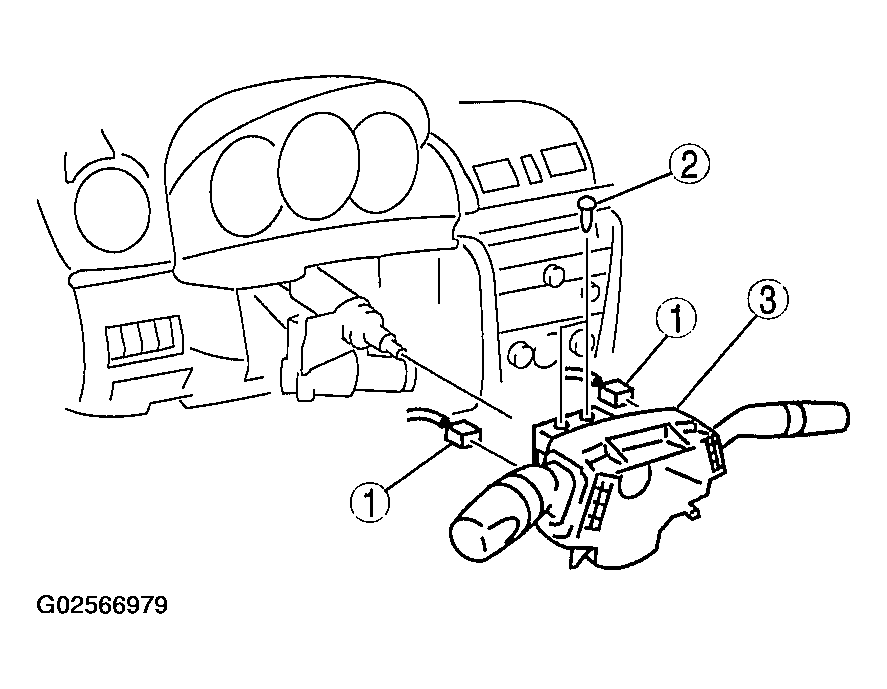 2
1
3
1
G02566979