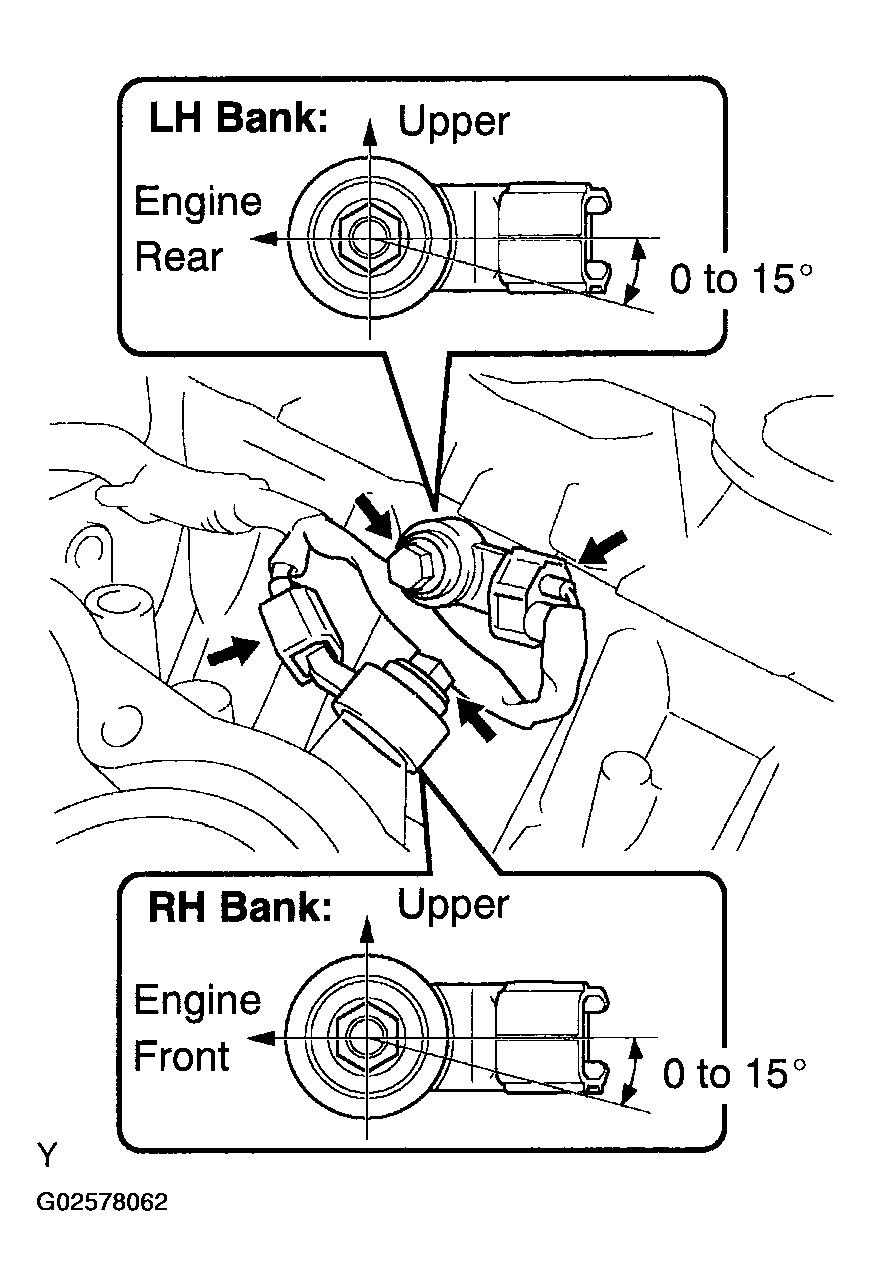 LH Bank: Upper

Engine Rear

0 to 15°

RH Bank: Upper

Engine Front

0 to 15°

Y

G02578062