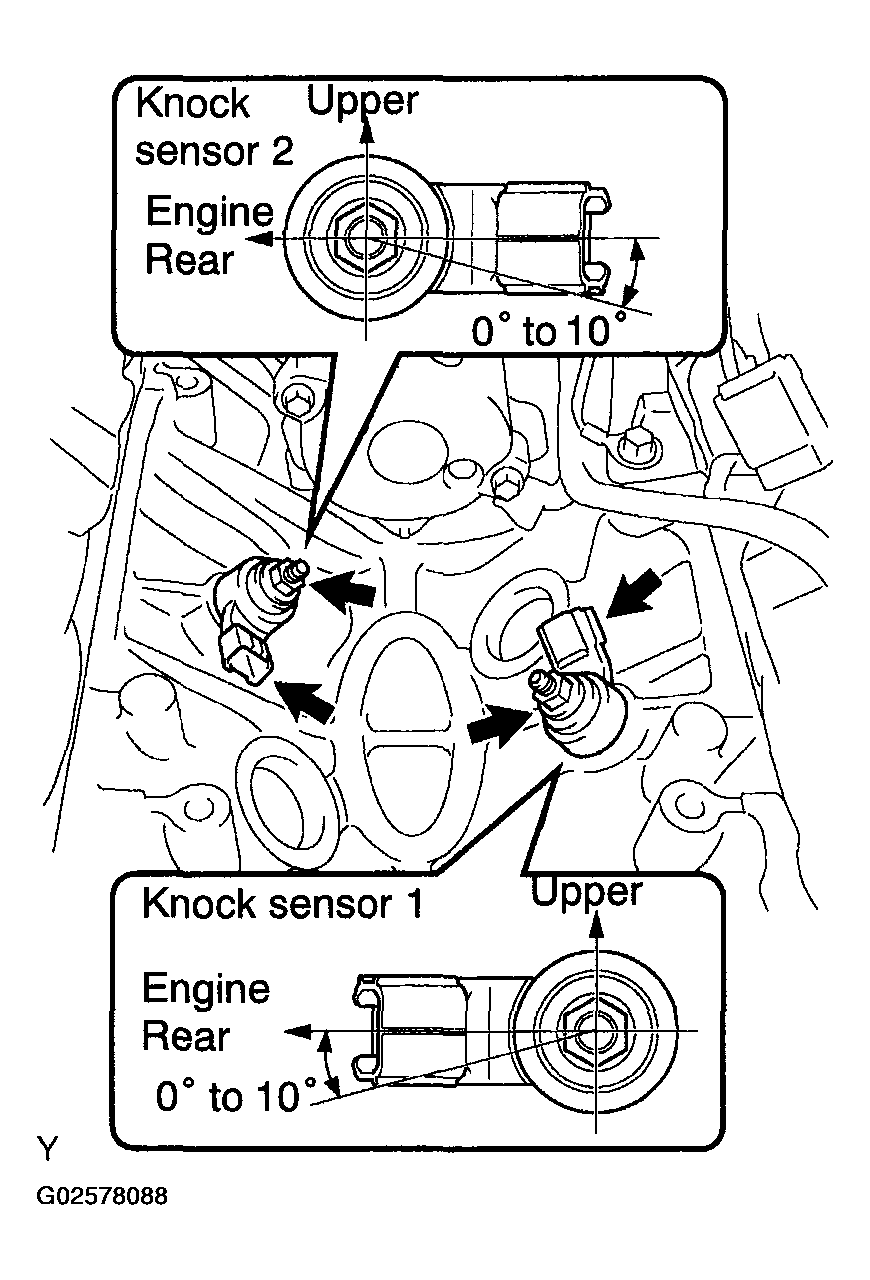 Knock sensor 2

Upper

Engine Rear

0° to 10°

Knock sensor 1

Upper

Engine Rear

0° to 10°

Y

G02578088