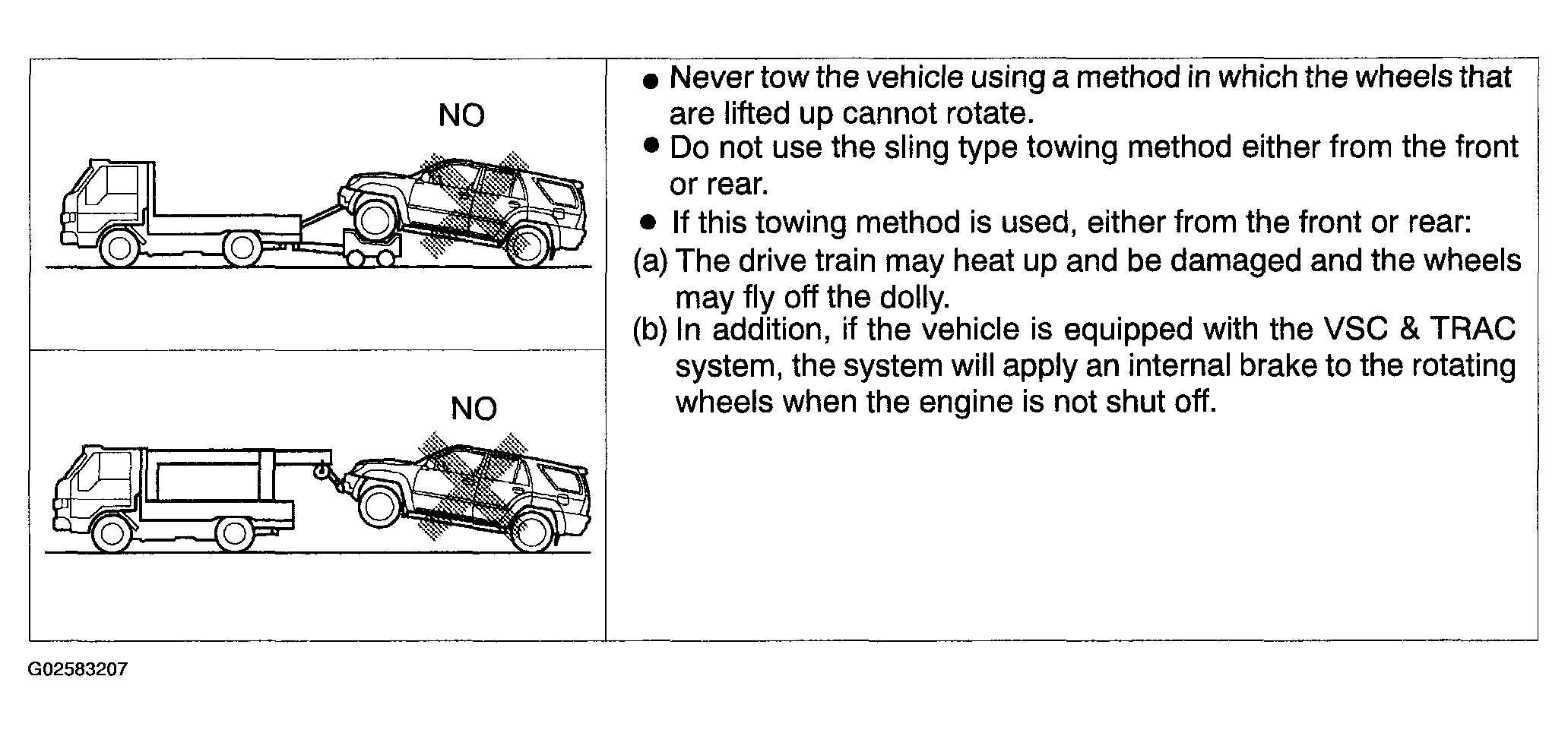 NO

NO

● Never tow the vehicle using a method in which the wheels that are lifted up cannot rotate.
● Do not use the sling type towing method either from the front or rear.
● If this towing method is used, either from the front or rear:
(a) The drive train may heat up and be damaged and the wheels may fly off the dolly.
(b) In addition, if the vehicle is equipped with the VSC & TRAC system, the system will apply an internal brake to the rotating wheels when the engine is not shut off.

G02583207