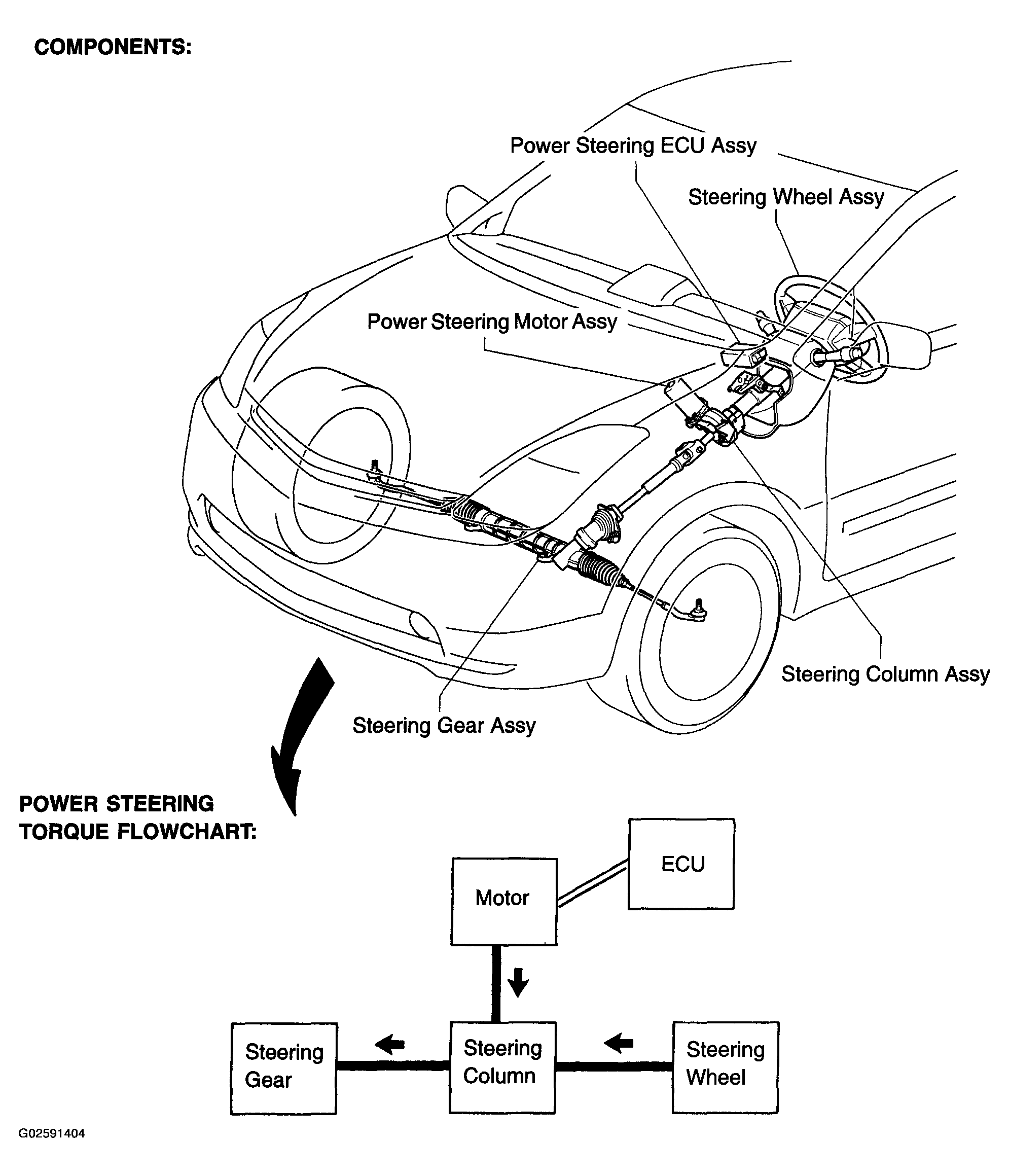 COMPONENTS:

Power Steering ECU Assy

Steering Wheel Assy

Power Steering Motor Assy

Steering Column Assy

Steering Gear Assy

POWER STEERING TORQUE FLOWCHART:

ECU

Motor

Steering Gear

Steering Column

Steering Wheel

G02591404