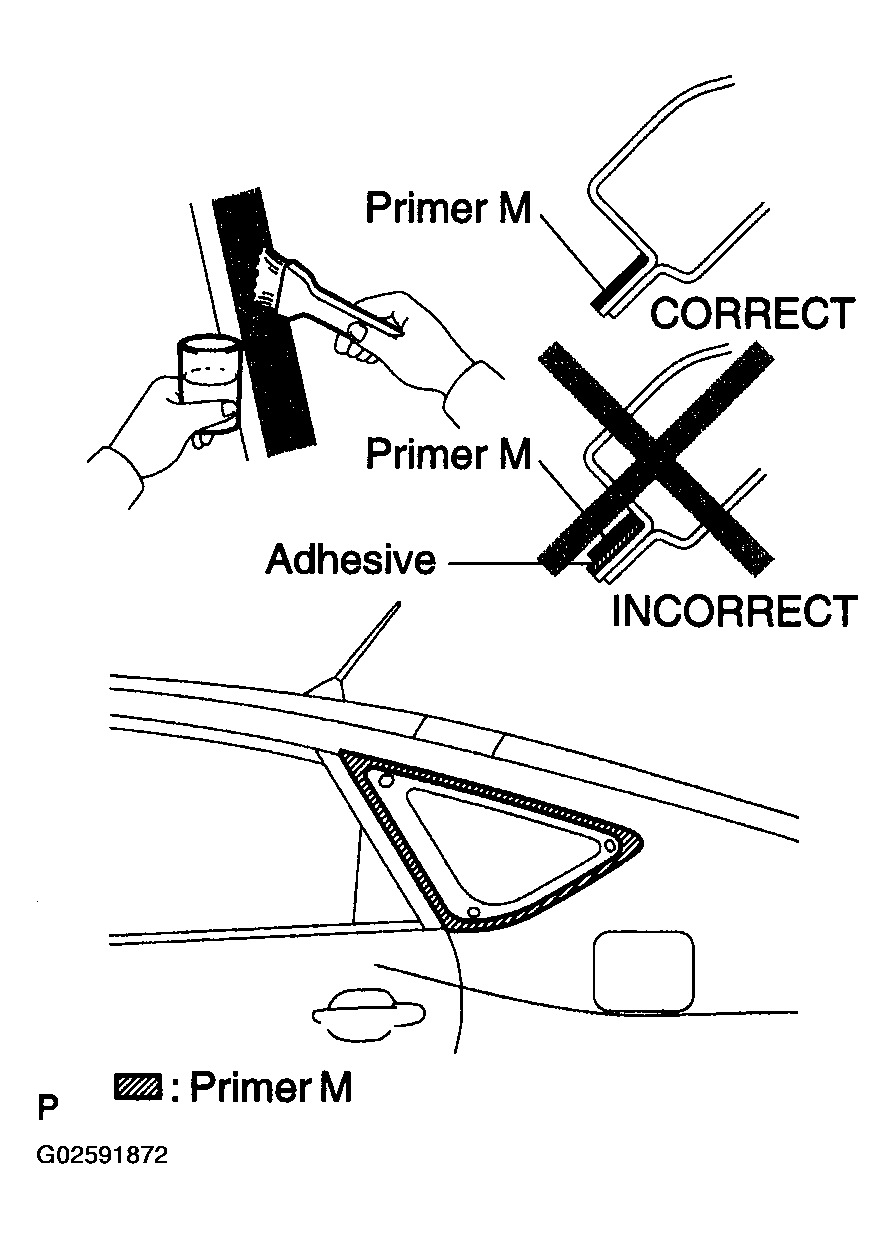 Primer M

CORRECT

Primer M

Adhesive

INCORRECT

: Primer M

P

G02591872