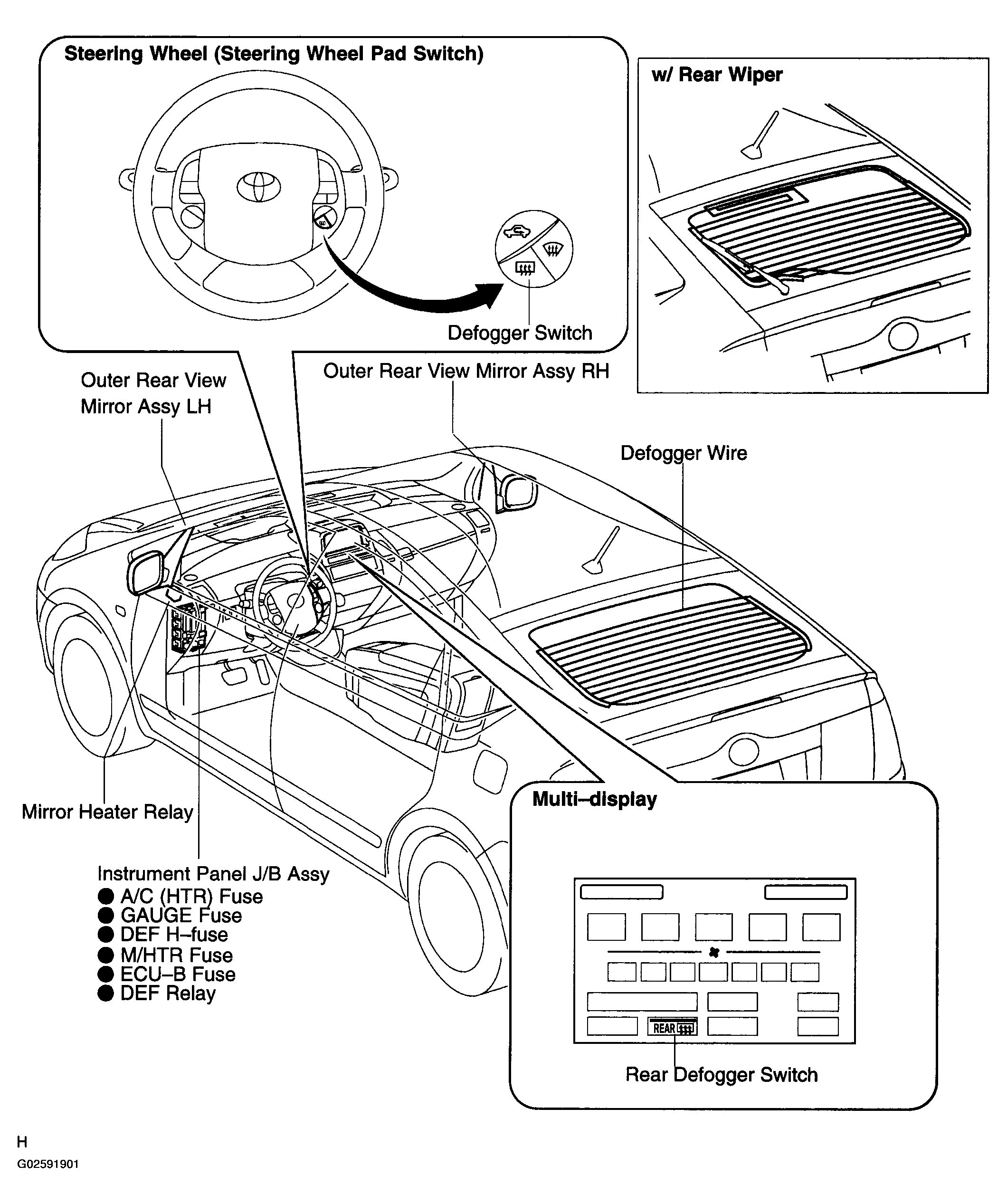 Steering Wheel (Steering Wheel Pad Switch)

Defogger Switch

w/ Rear Wiper

Outer Rear View Mirror Assy LH

Outer Rear View Mirror Assy RH

Defogger Wire

Mirror Heater Relay

Instrument Panel J/B Assy
● A/C (HTR) Fuse
● GAUGE Fuse
● DEF H–fuse
● M/HTR Fuse
● ECU–B Fuse
● DEF Relay

Multi–display

REAR

Rear Defogger Switch

H

G02591901