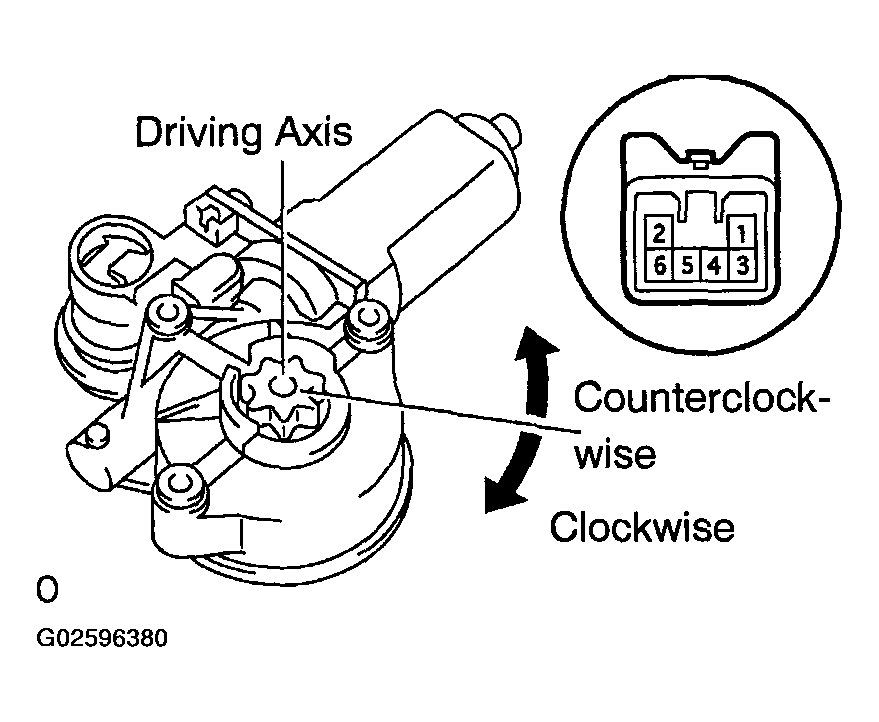 Driving Axis

2 1
6 5 4 3

Counterclockwise

Clockwise

O

G02596380