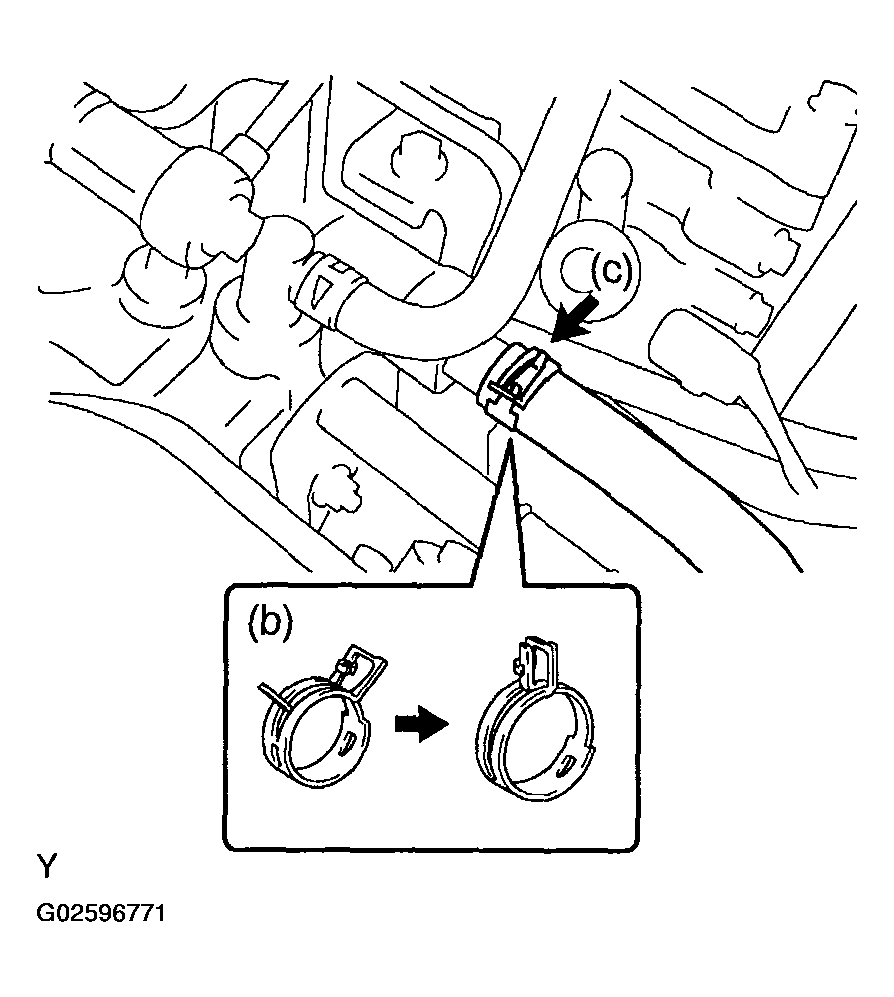 (c)

(b)

Y

G02596771