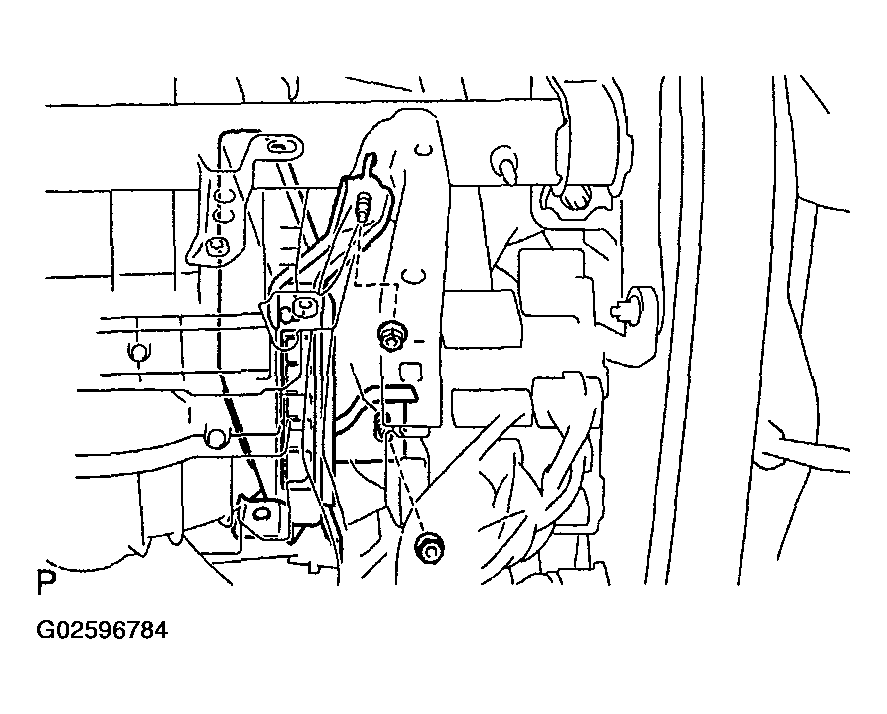 P

G02596784