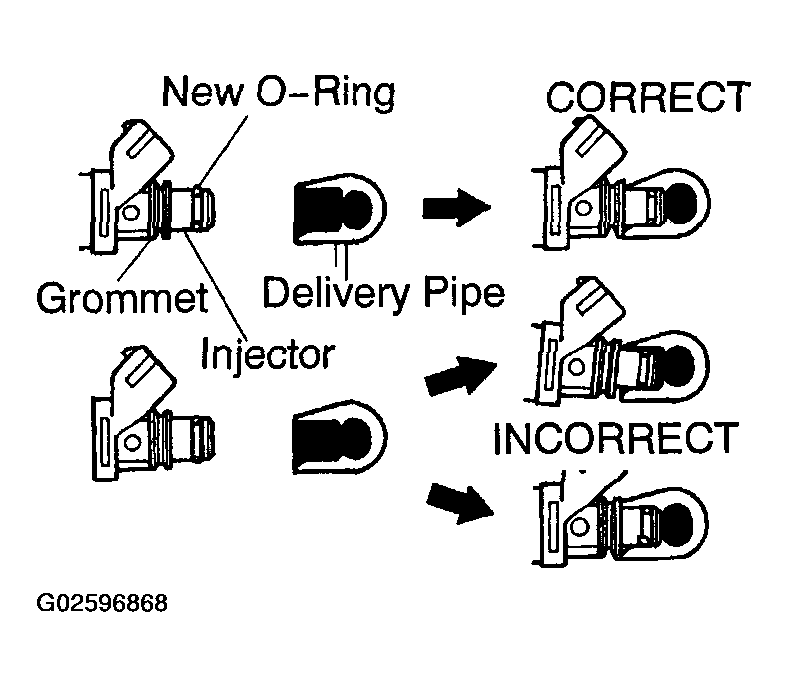 New O-Ring

CORRECT

Grommet

Delivery Pipe

Injector

INCORRECT

G02596868