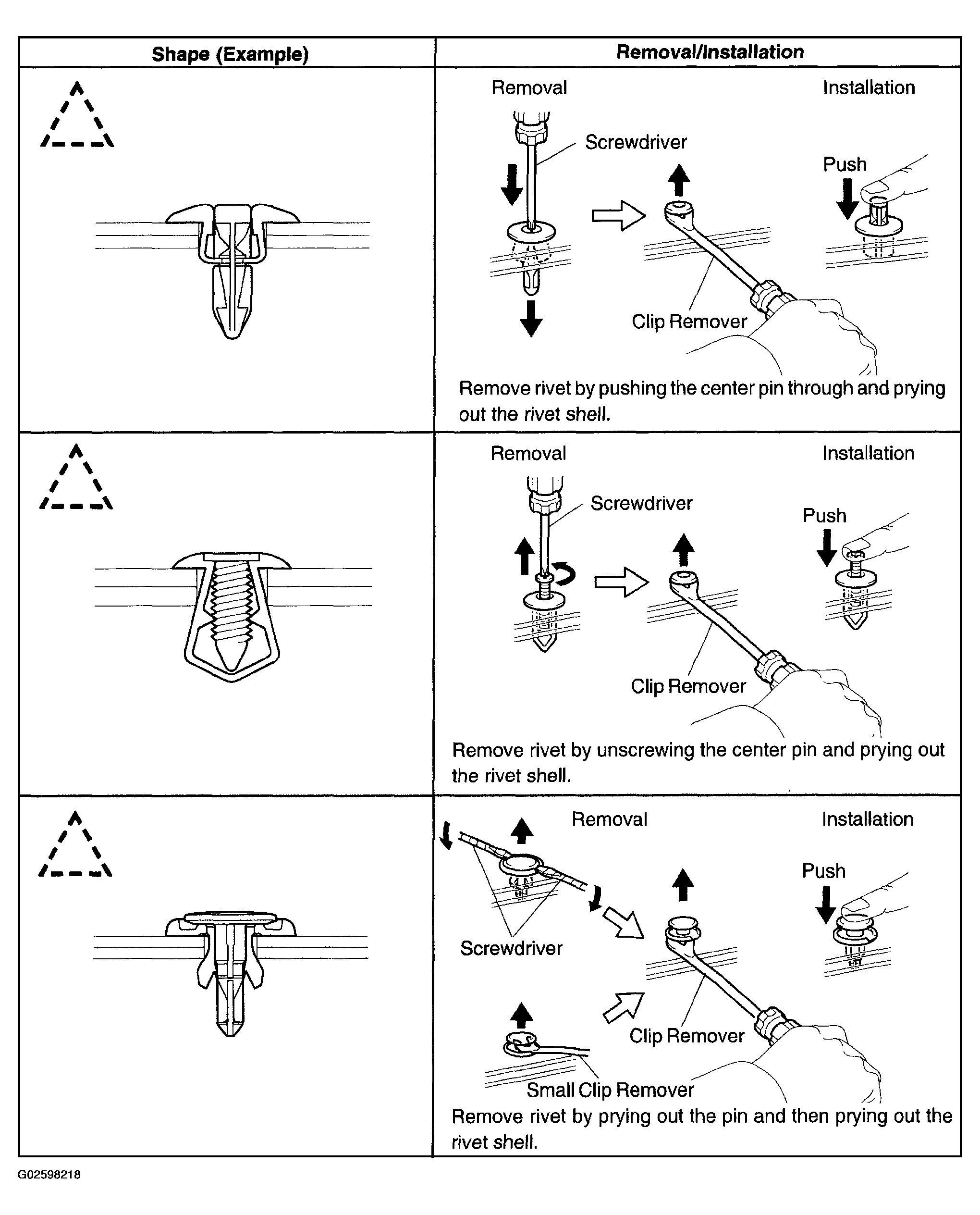 | Shape (Example) | Removal/Installation |
|---|---|
| | Removal Installation Screwdriver Push Clip Remover Remove rivet by pushing the center pin through and prying out the rivet shell. |
| | Removal Installation Screwdriver Push Clip Remover Remove rivet by unscrewing the center pin and prying out the rivet shell. |
| | Removal Installation Push Screwdriver Clip Remover Small Clip Remover Remove rivet by prying out the pin and then prying out the rivet shell. |

G02598218