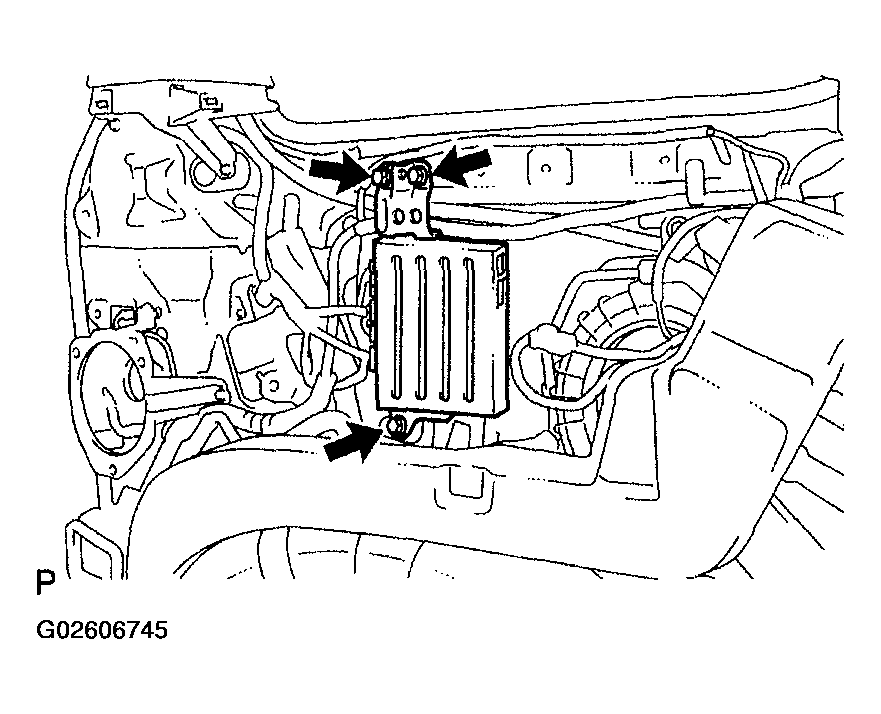 P

G02606745