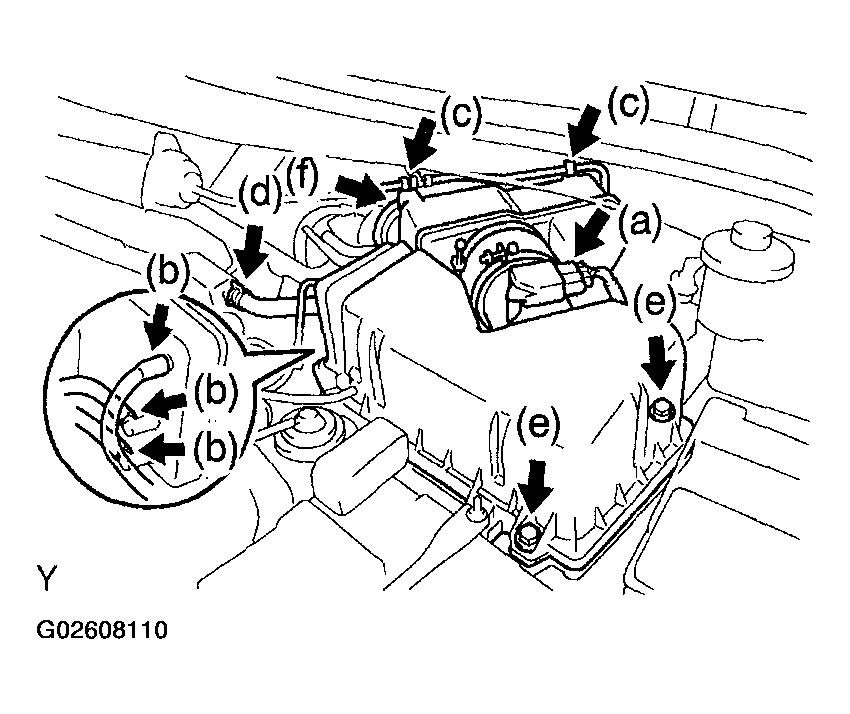 (c)
(c)
(d)
(f)
(a)
(b)
(e)
(b)
(b)
(e)
Y
G02608110