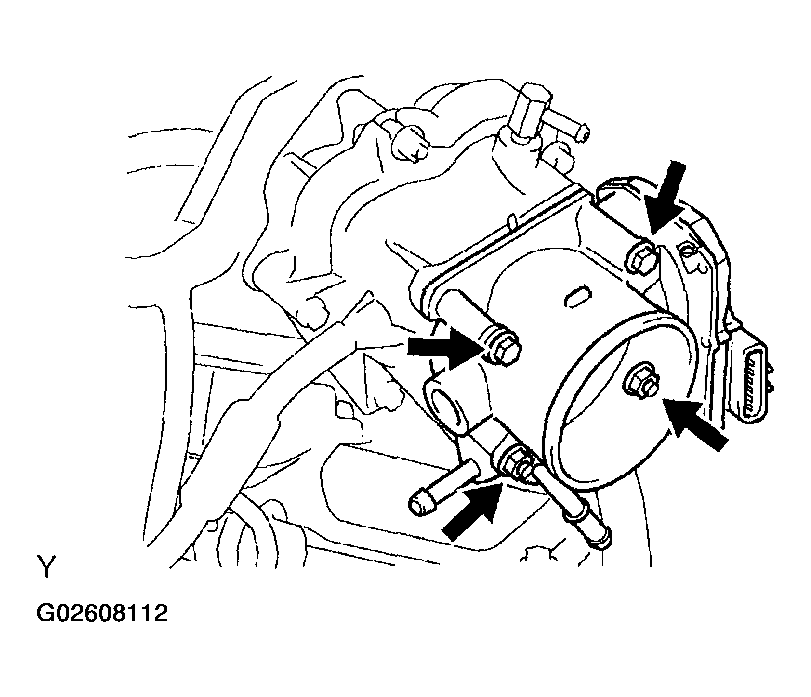 Y

G02608112