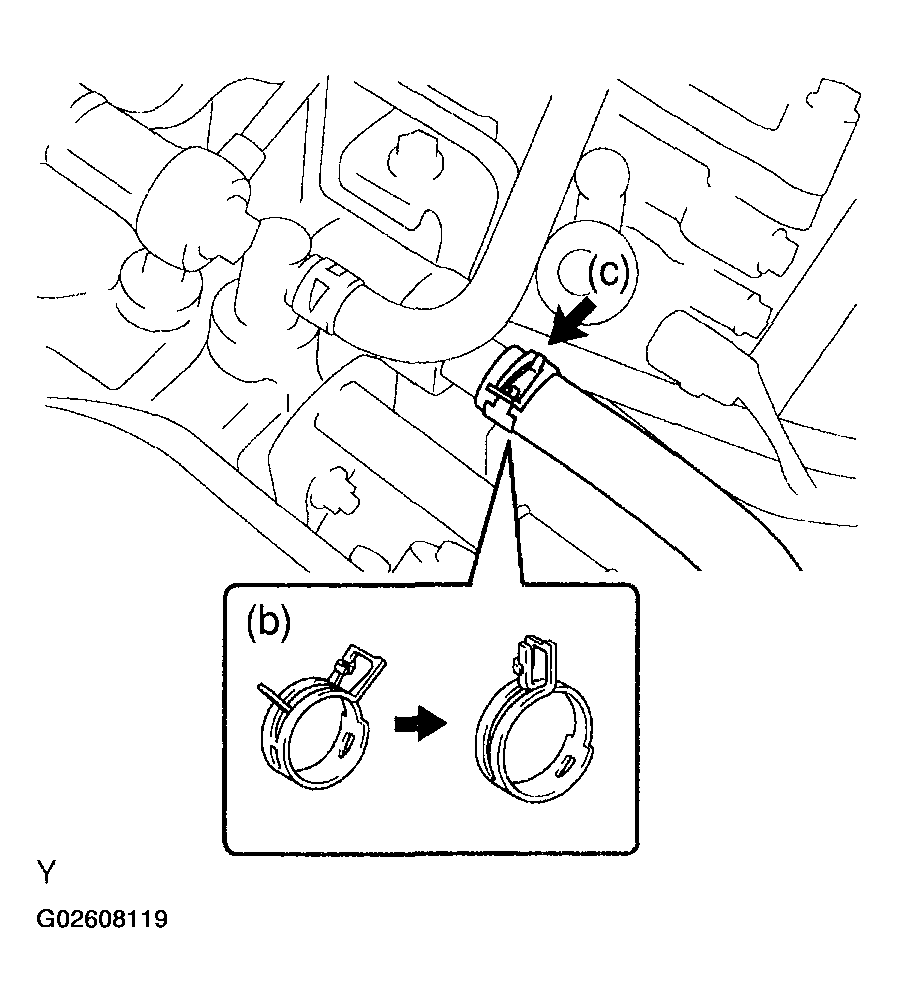 (c)

(b)

Y

G02608119