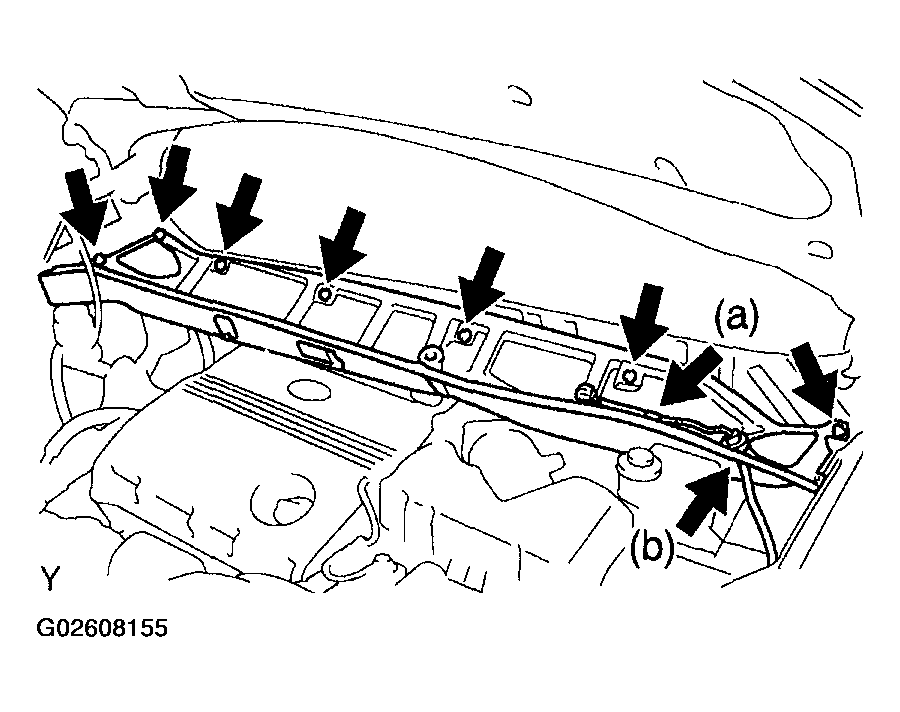 (a)

(b)

Y

G02608155