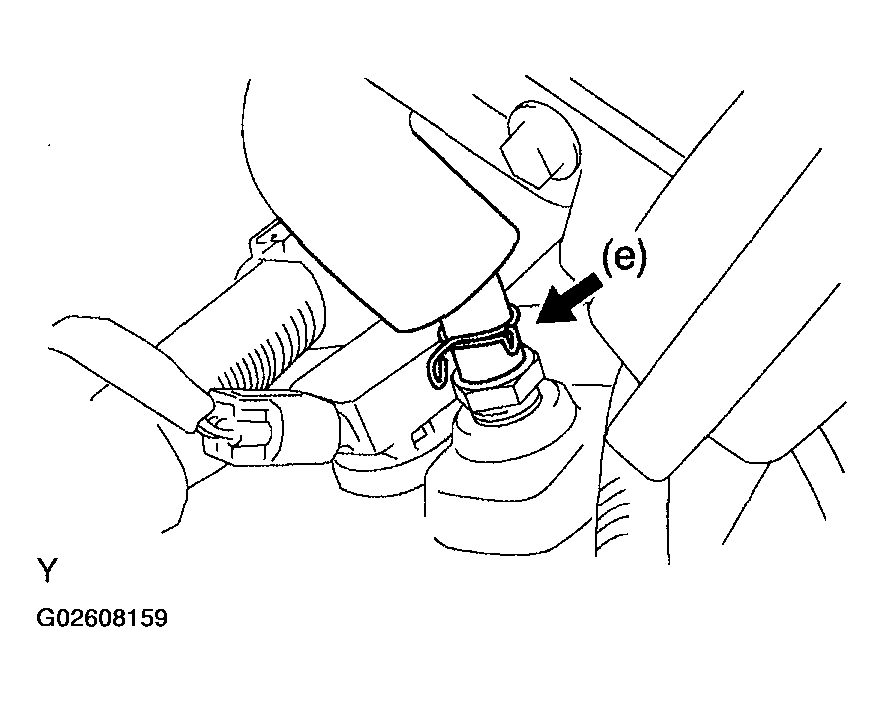 (e)

Y

G02608159