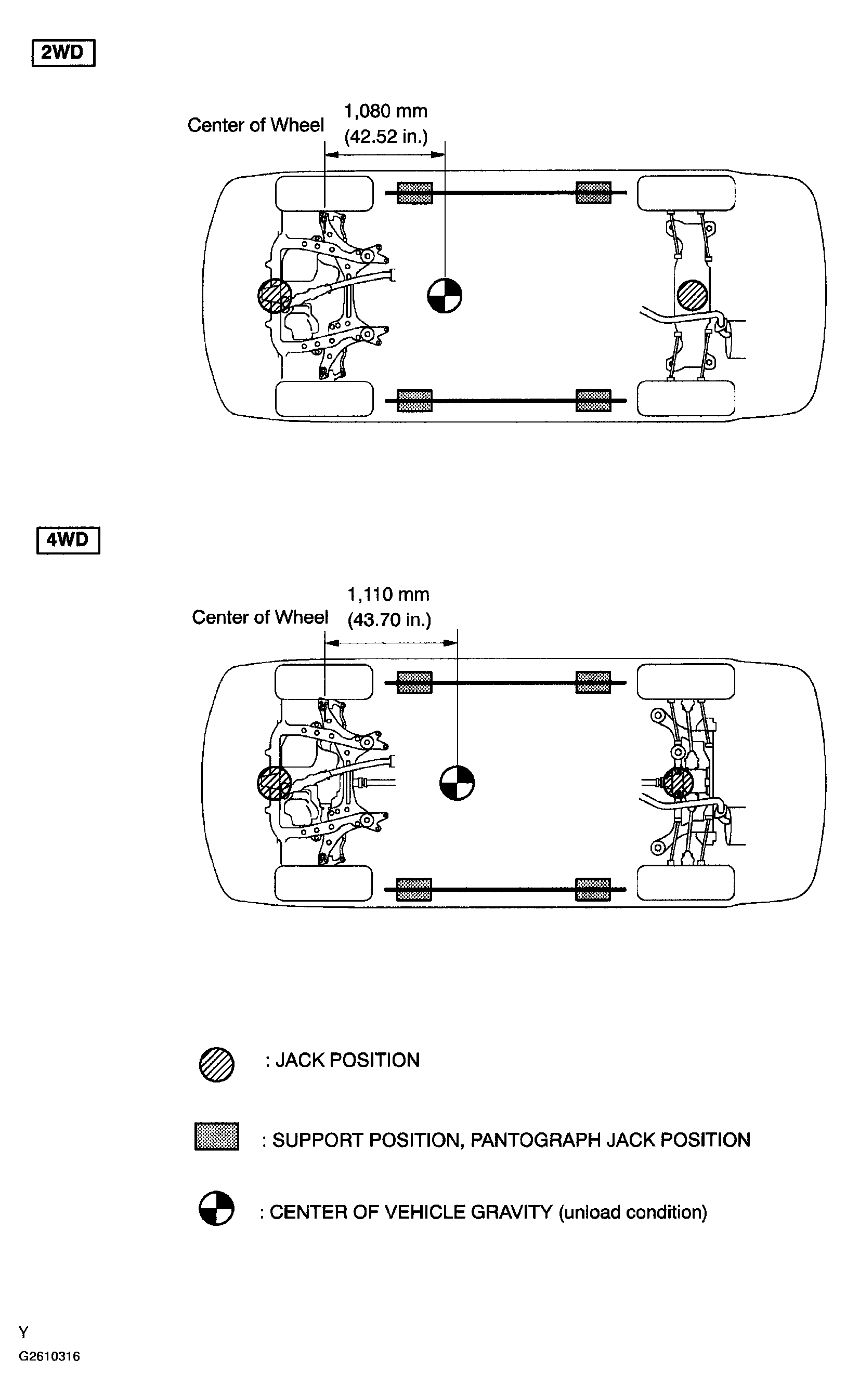 2WD

Center of Wheel

1,080 mm
(42.52 in.)

4WD

Center of Wheel

1,110 mm
(43.70 in.)

: JACK POSITION

: SUPPORT POSITION, PANTOGRAPH JACK POSITION

: CENTER OF VEHICLE GRAVITY (unload condition)

Y
G2610316