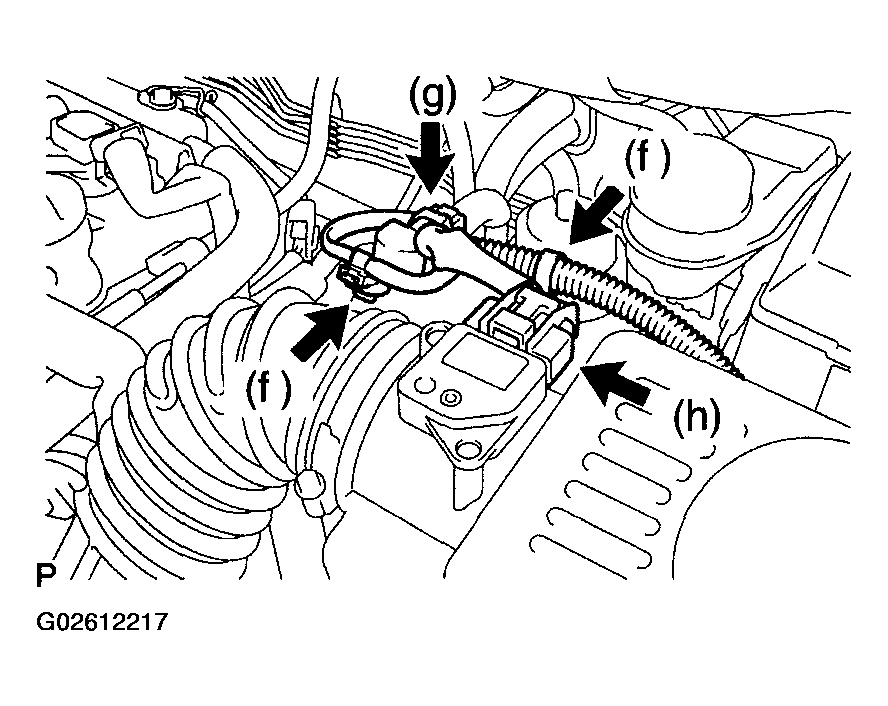 (g)
(f )
(f )
(h)
P
G02612217