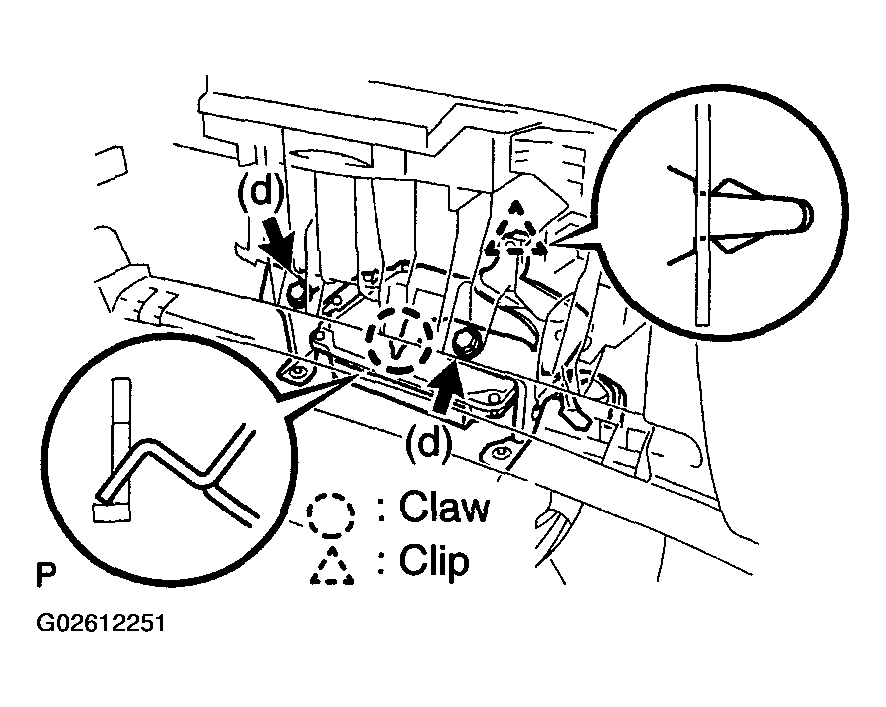 (d)

(d)

: Claw

: Clip

P

G02612251