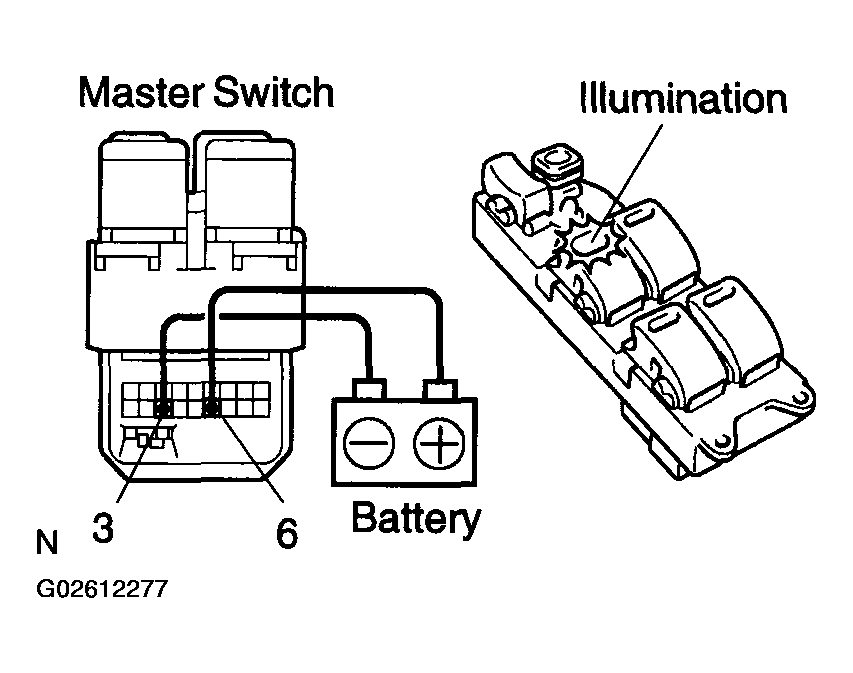 Master Switch

Illumination

3

6

Battery

N

G02612277