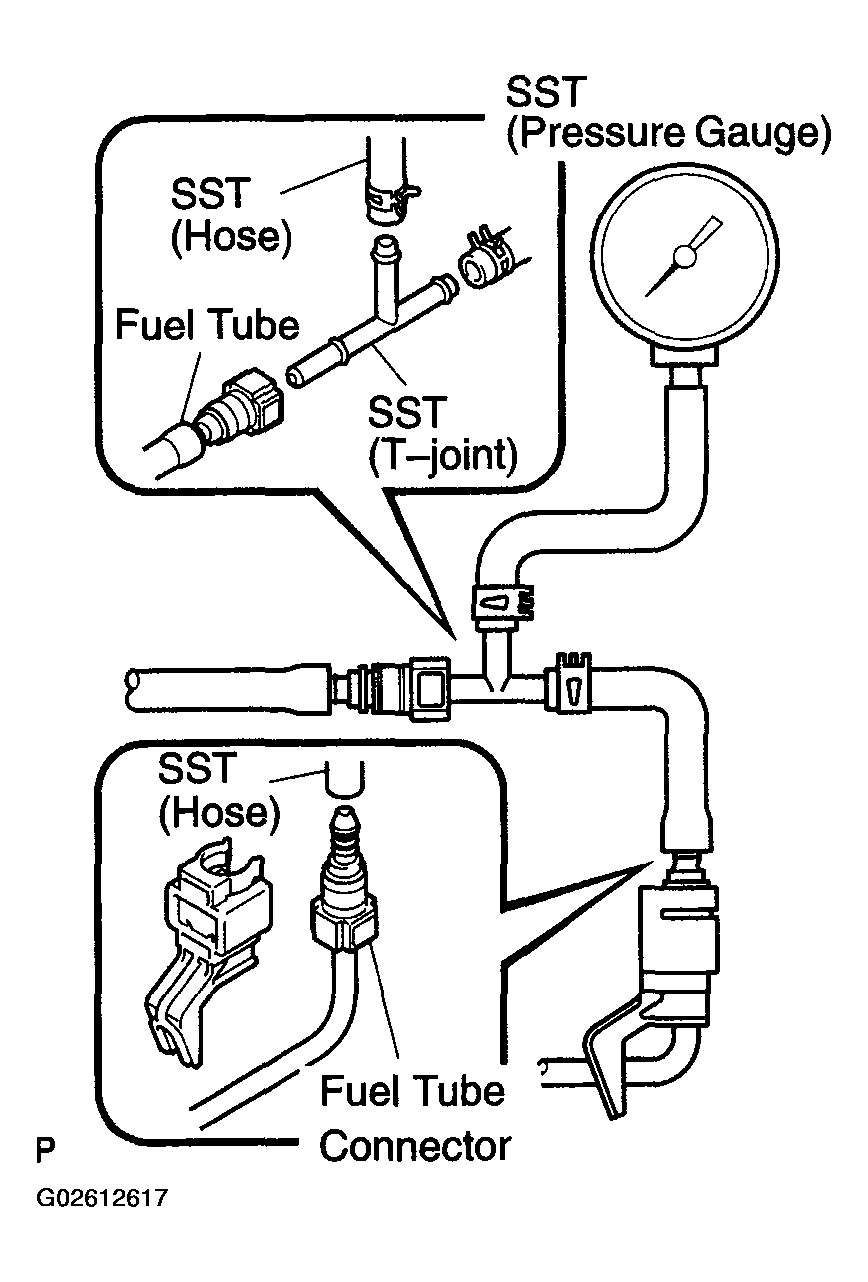 SST
(Pressure Gauge)

SST
(Hose)

Fuel Tube

SST
(T–joint)

SST
(Hose)

Fuel Tube
Connector

P

G02612617