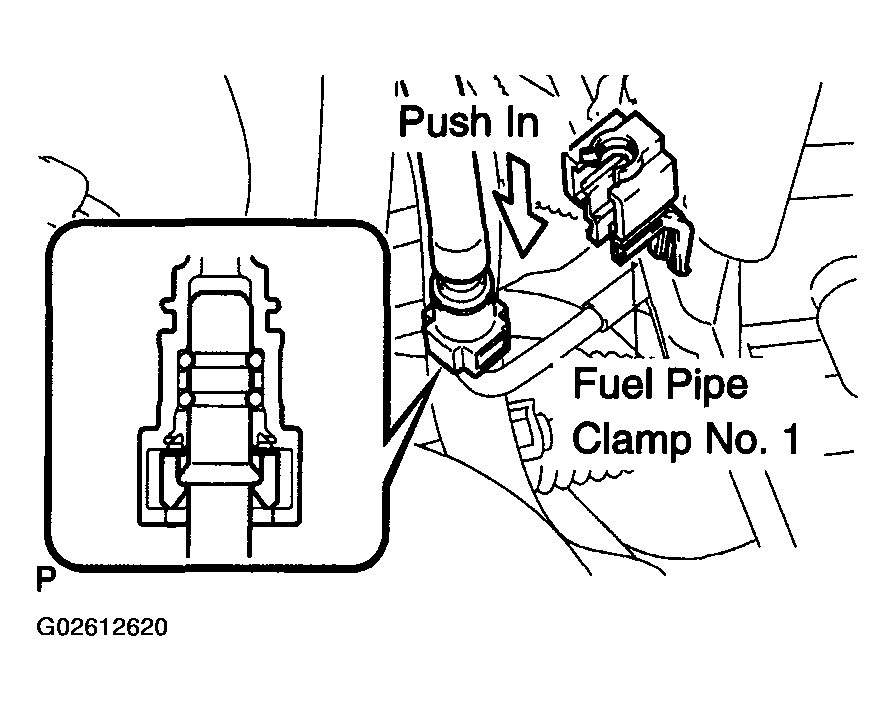 Push In

Fuel Pipe
Clamp No. 1

P

G02612620