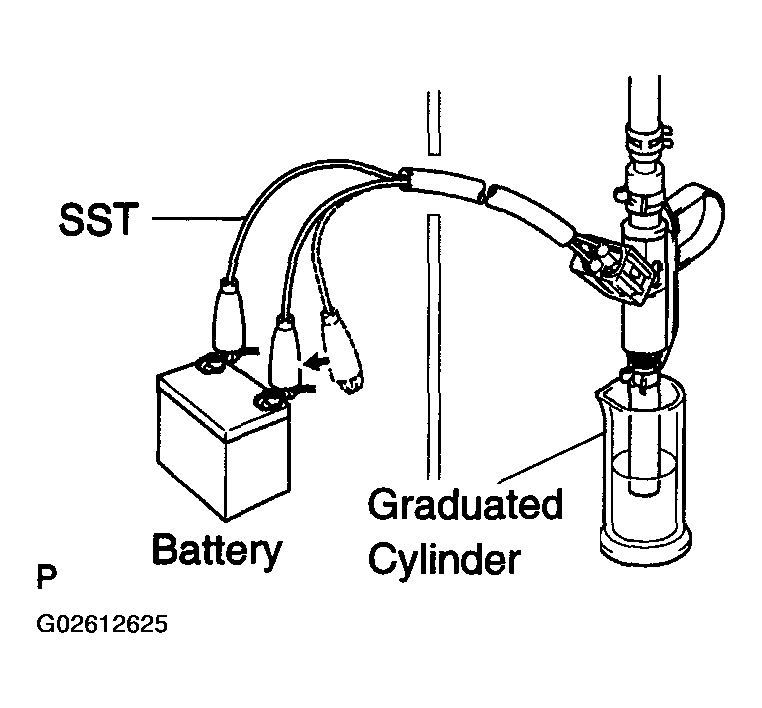 SST

Battery

Graduated Cylinder

P

G02612625