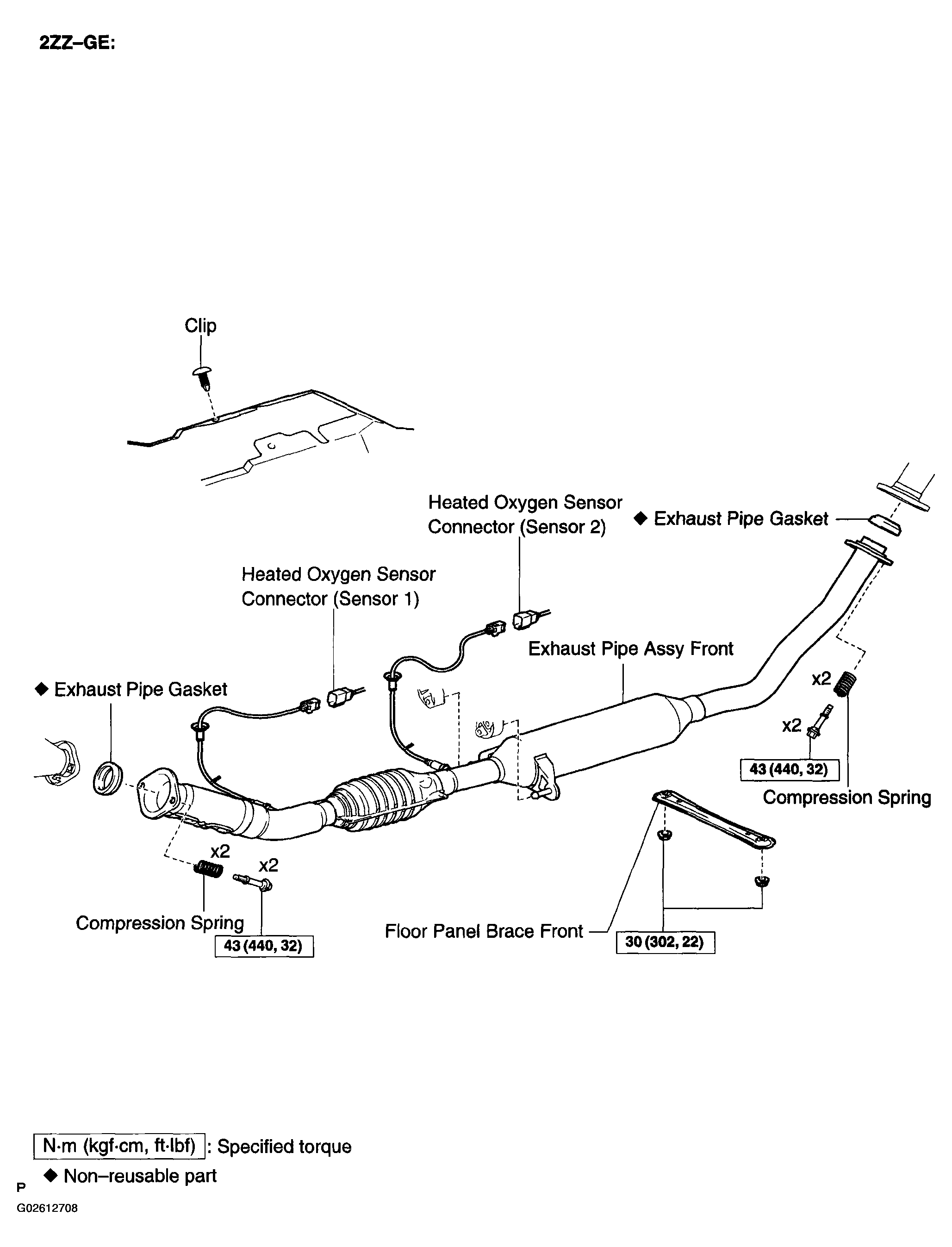 2ZZ–GE:

Clip

Heated Oxygen Sensor Connector (Sensor 2)

◆ Exhaust Pipe Gasket

Heated Oxygen Sensor Connector (Sensor 1)

Exhaust Pipe Assy Front

◆ Exhaust Pipe Gasket

x2

x2

43 (440, 32)

Compression Spring

x2

x2

Compression Spring

43 (440, 32)

Floor Panel Brace Front

30 (302, 22)

N·m (kgf·cm, ft·lbf) : Specified torque

◆ Non–reusable part

P

G02612708