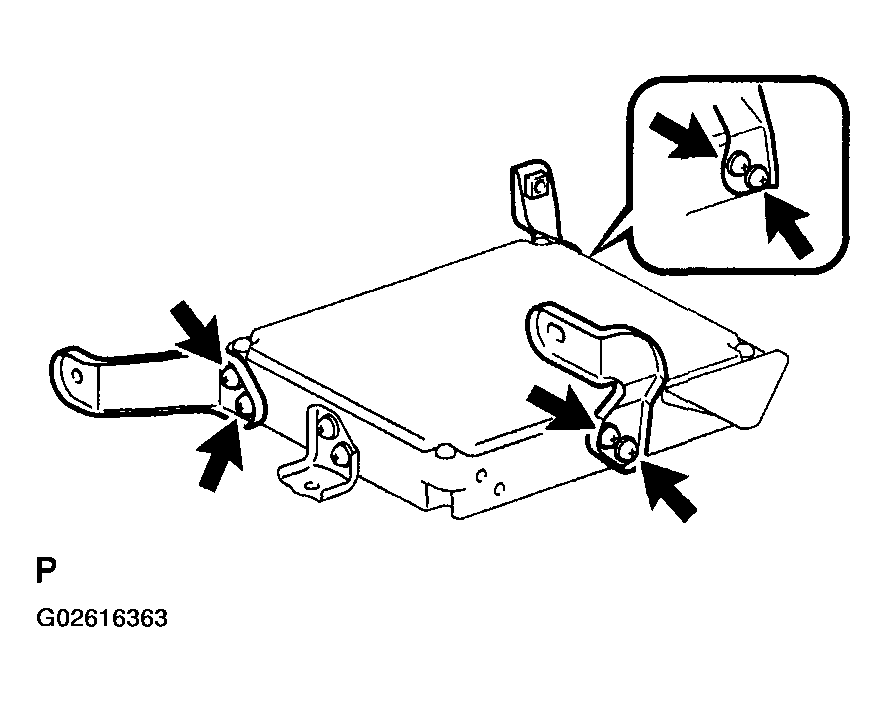 P

G02616363