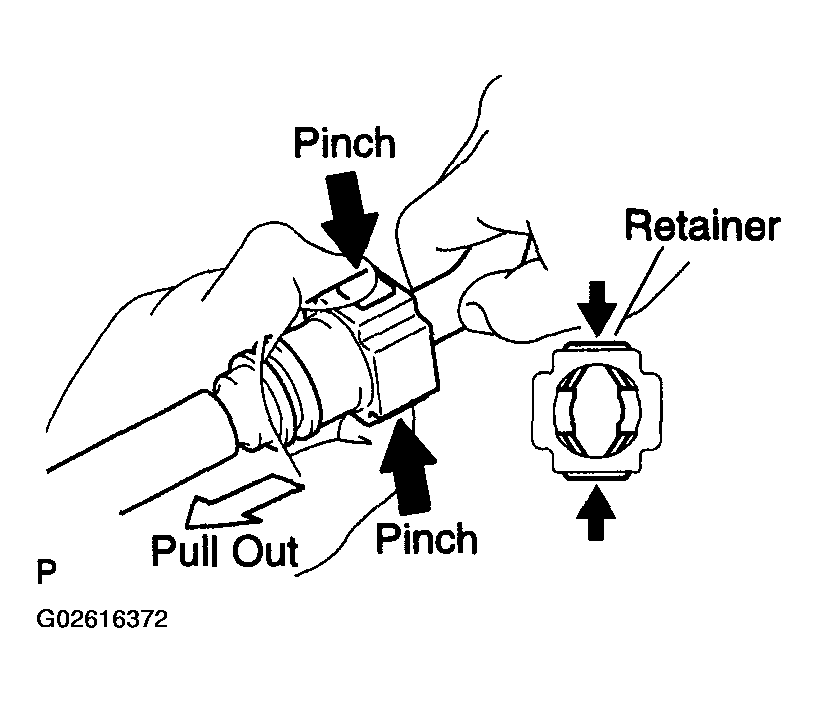 Pinch

Retainer

Pull Out

Pinch

P

G02616372