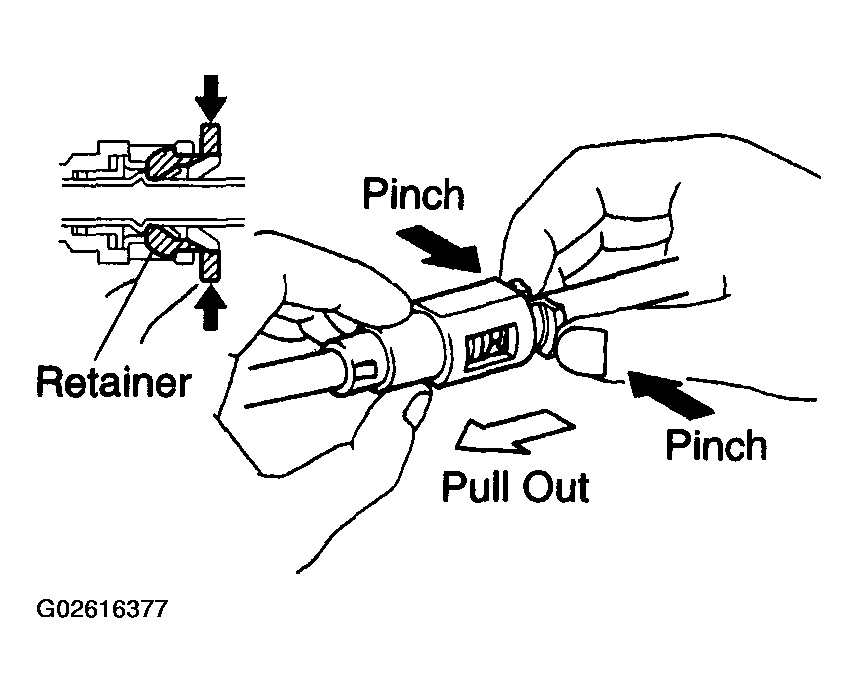 Pinch

Retainer

Pinch

Pull Out

G02616377