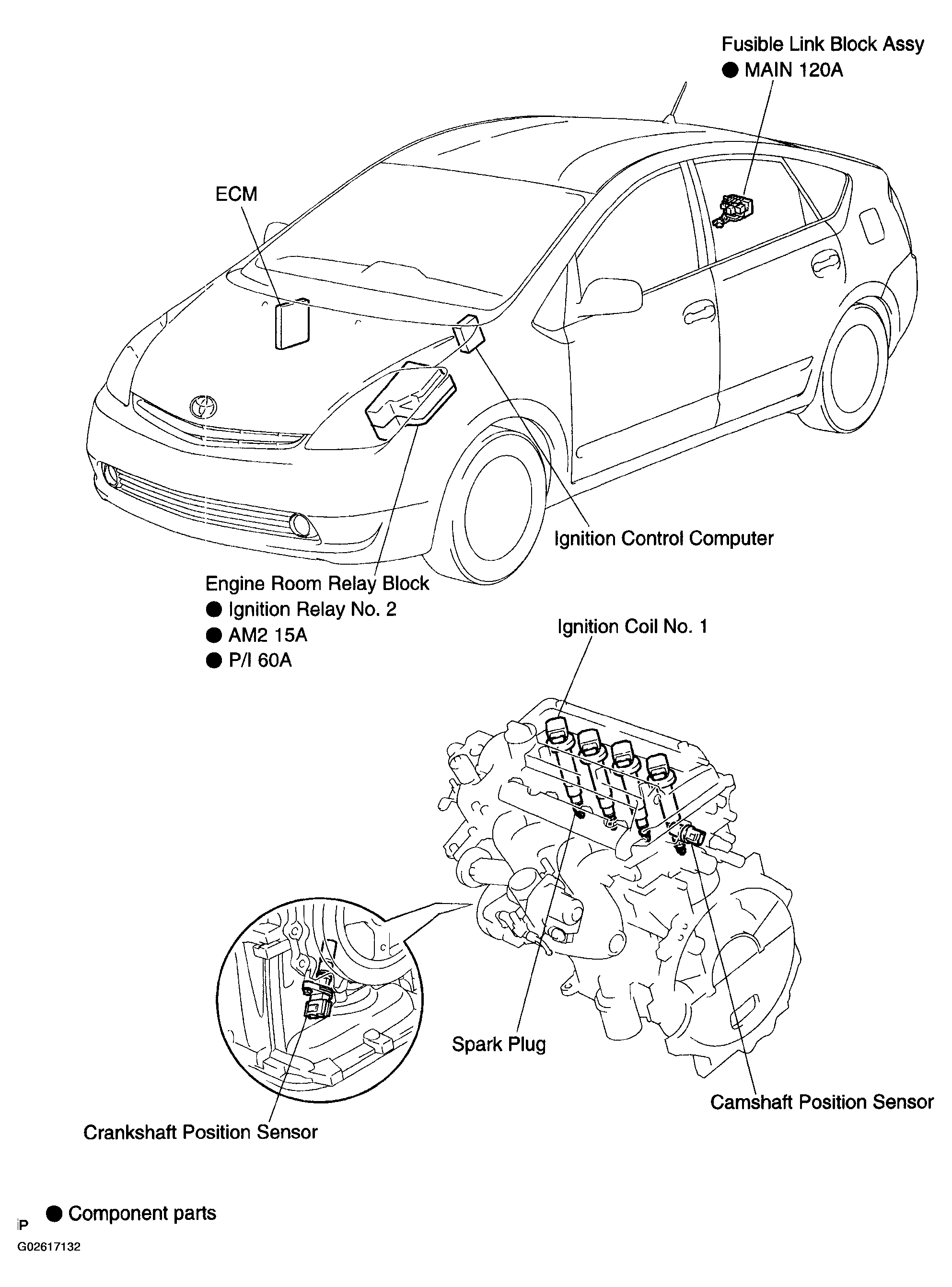 Fusible Link Block Assy
● MAIN 120A

ECM

Ignition Control Computer

Engine Room Relay Block
● Ignition Relay No. 2
● AM2 15A
● P/I 60A

Ignition Coil No. 1

Spark Plug

Camshaft Position Sensor

Crankshaft Position Sensor

● Component parts

P

G02617132