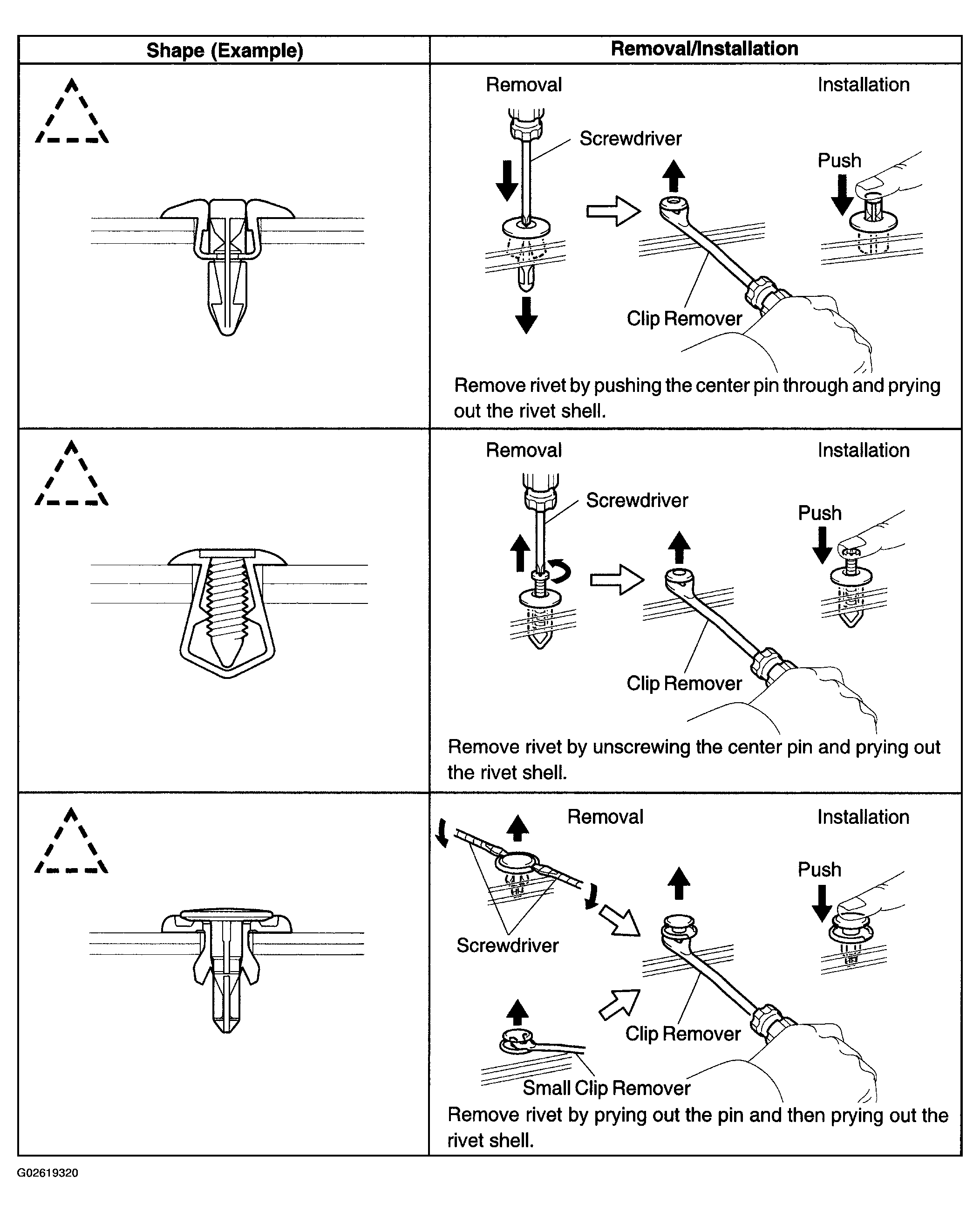 | Shape (Example) | Removal/Installation |
|---|---|
| | Removal Installation Screwdriver Push Clip Remover Remove rivet by pushing the center pin through and prying out the rivet shell. |
| | Removal Installation Screwdriver Push Clip Remover Remove rivet by unscrewing the center pin and prying out the rivet shell. |
| | Removal Installation Push Screwdriver Clip Remover Small Clip Remover Remove rivet by prying out the pin and then prying out the rivet shell. |

G02619320