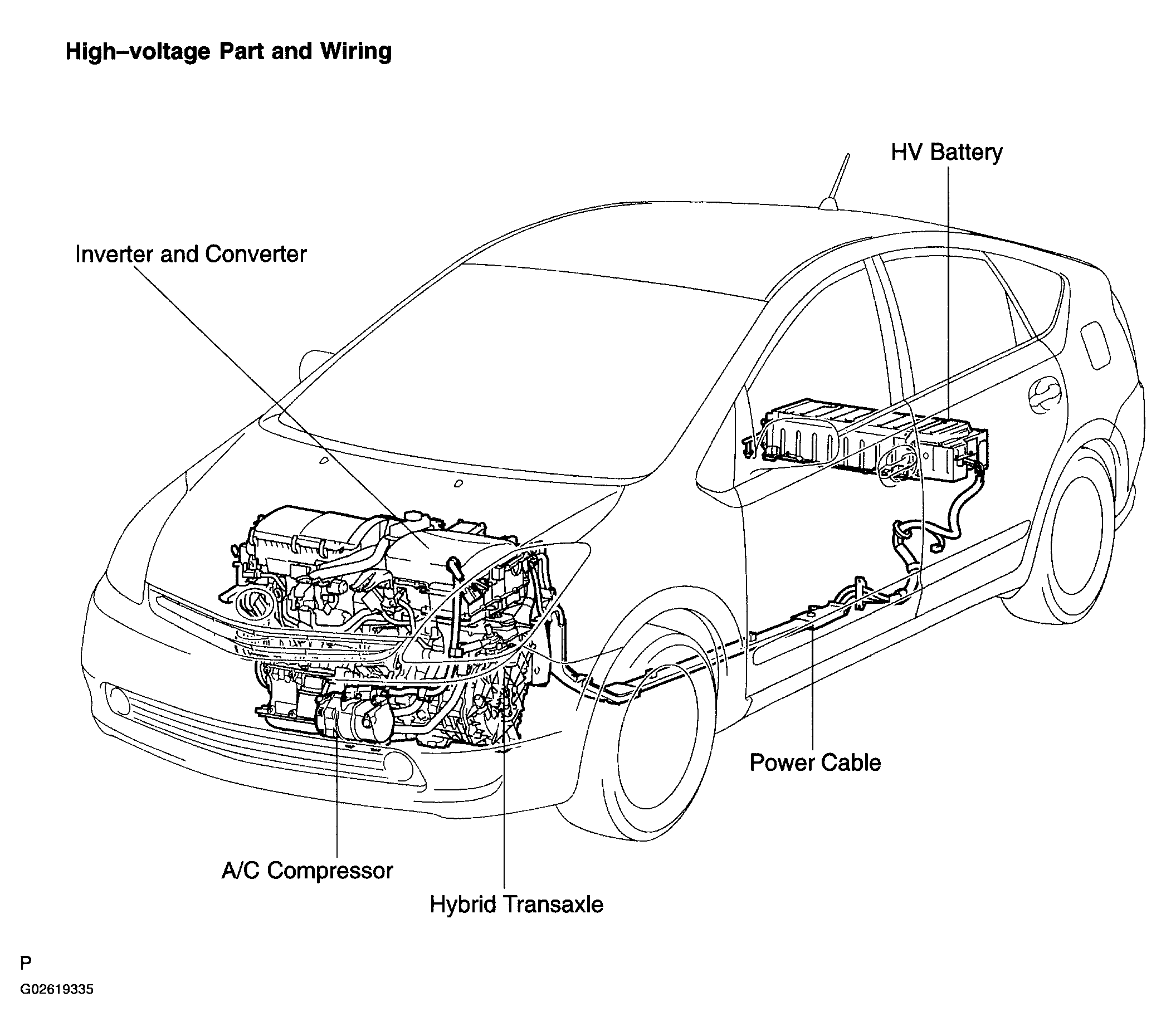 High–voltage Part and Wiring

HV Battery

Inverter and Converter

Power Cable

A/C Compressor

Hybrid Transaxle

P

G02619335