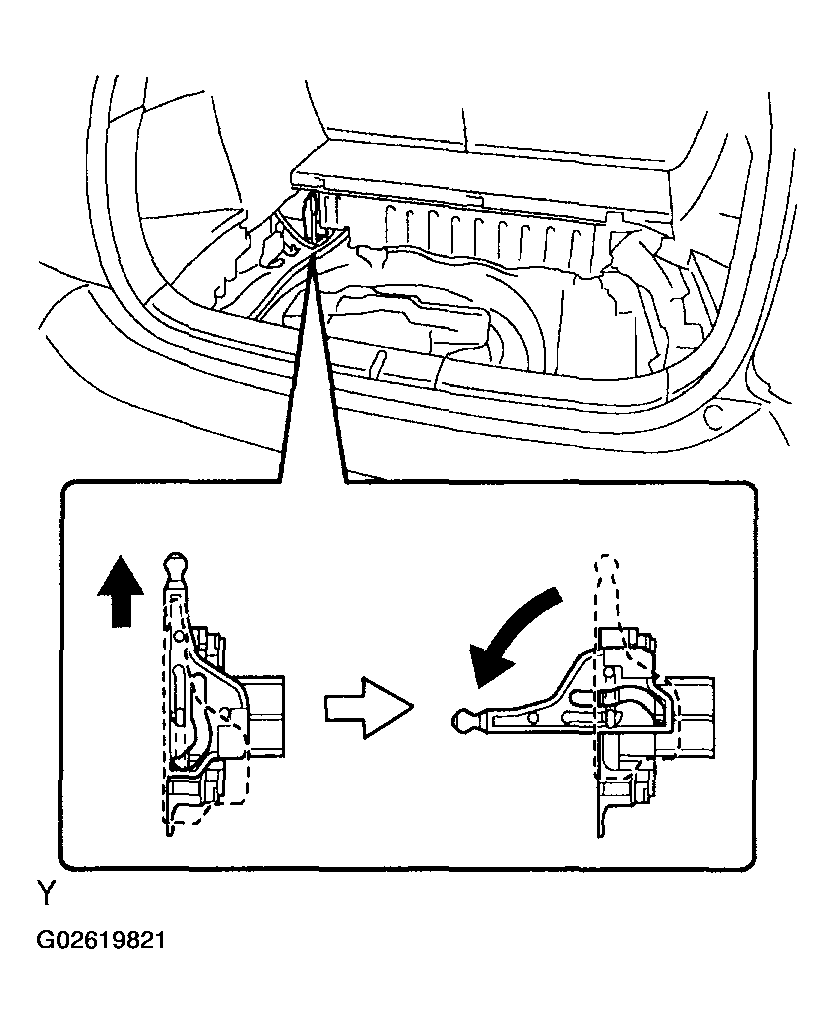 Y

G02619821