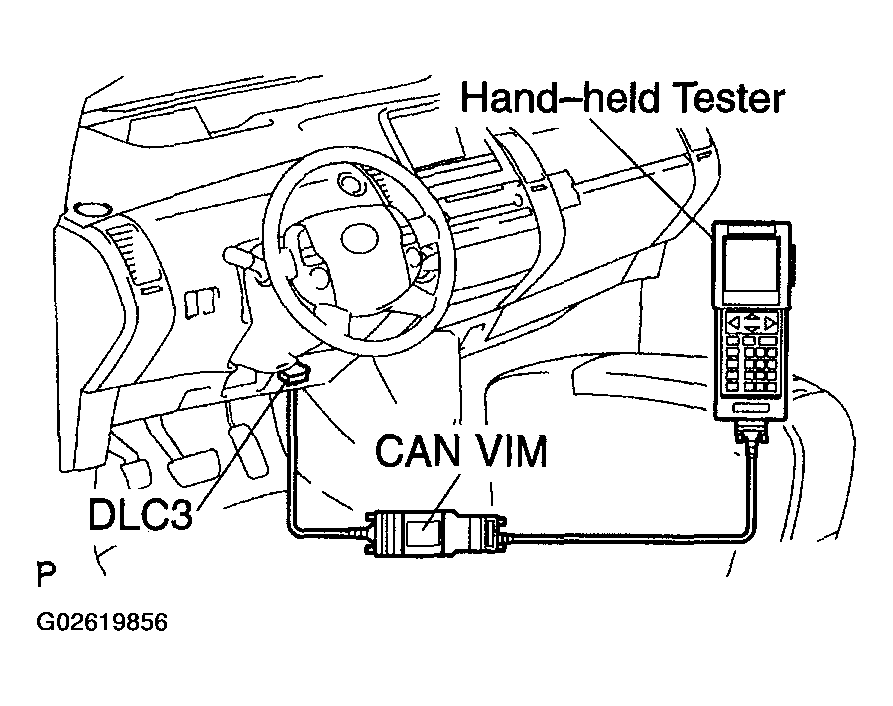 Hand–held Tester

CAN VIM

DLC3

P

G02619856