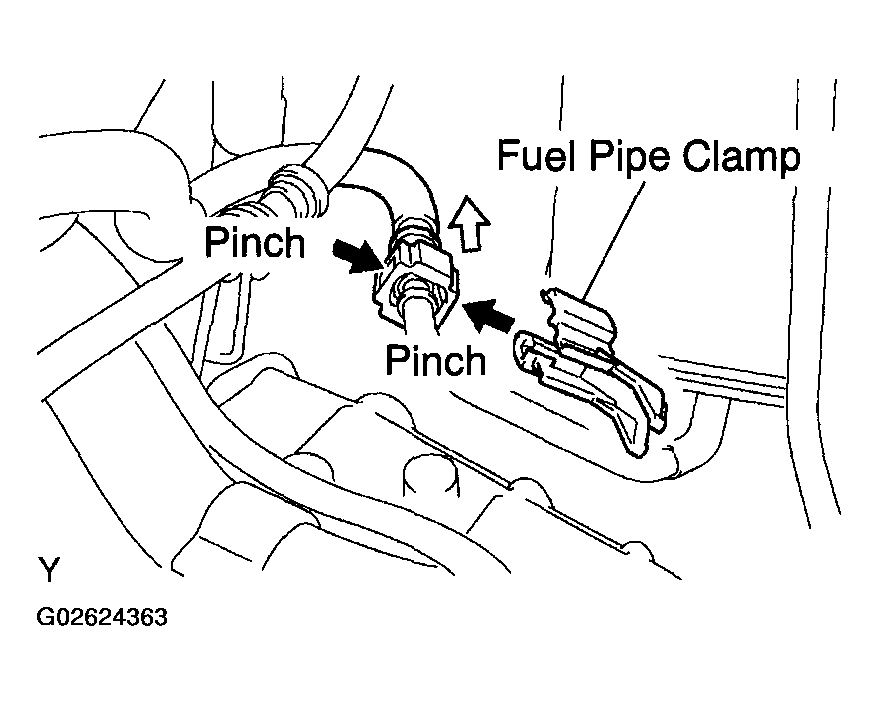 Fuel Pipe Clamp

Pinch

Pinch

Y

G02624363