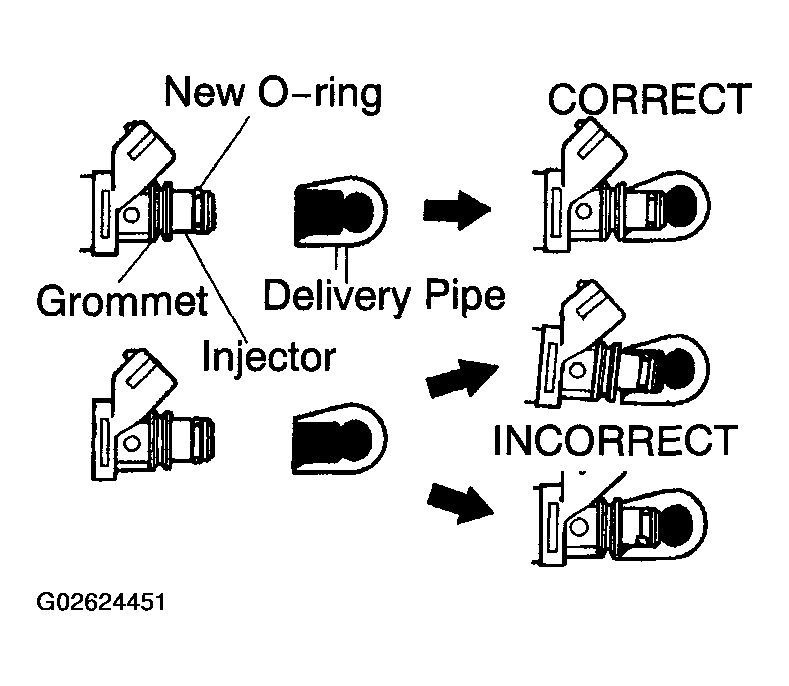 New O-ring

CORRECT

Grommet

Delivery Pipe

Injector

INCORRECT

G02624451